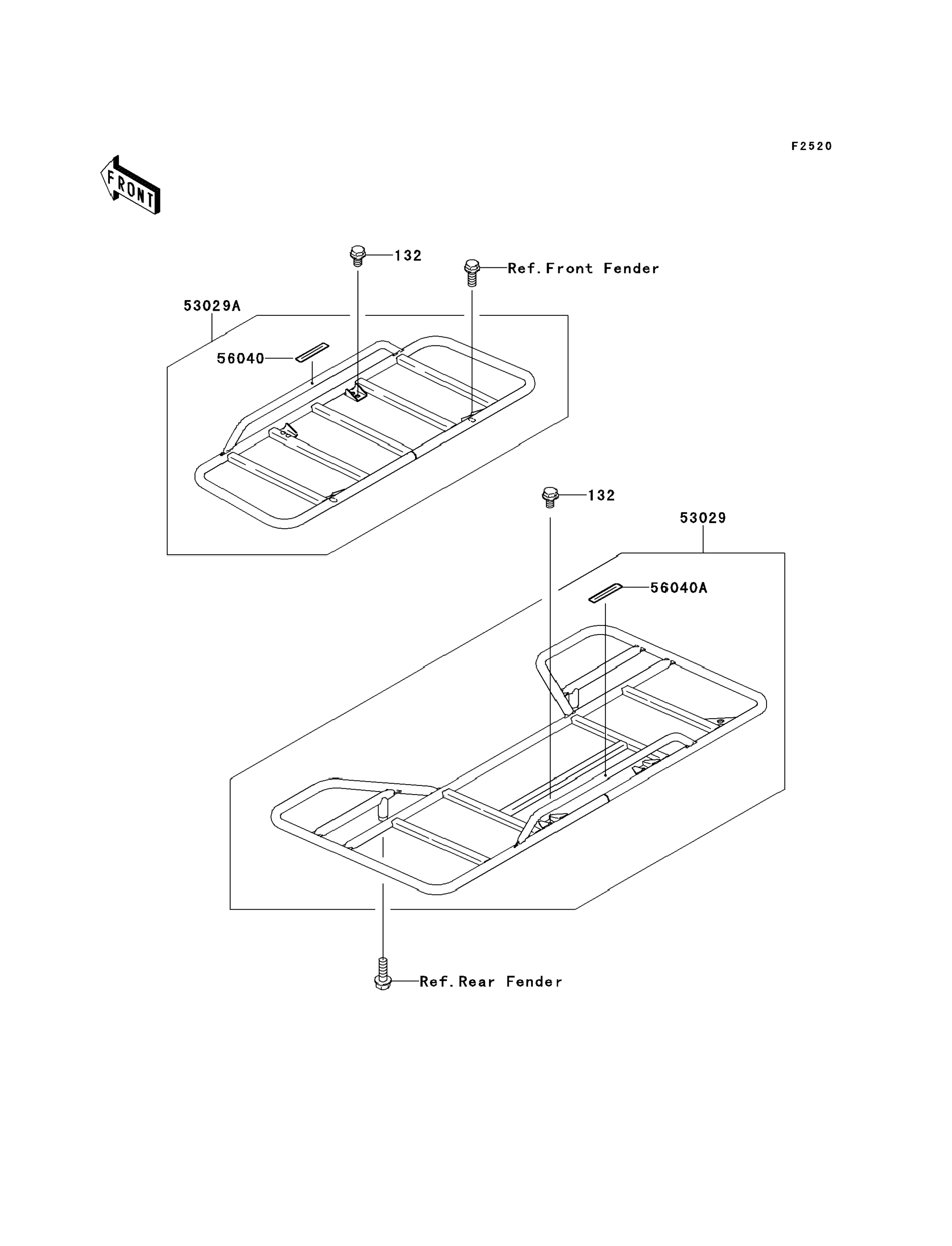 F2520

FRONT

132

Ref.Front Fender

53029A

56040

132

53029

56040A

Ref.Rear Fender