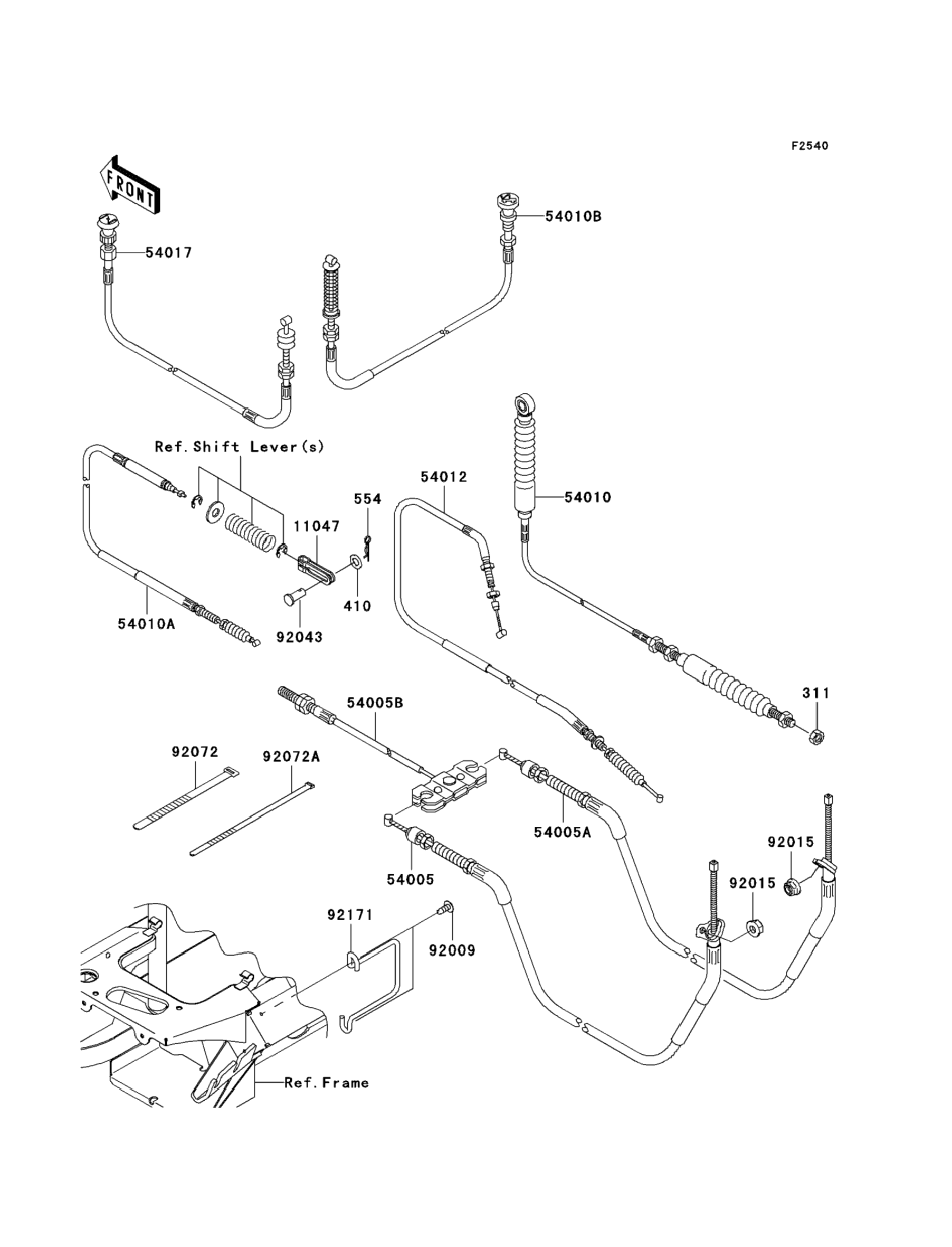 F2540

FRONT

54010B

54017

Ref.Shift Lever(s)

54012

554

54010

11047

410

54010A

92043

311

54005B

92072

92072A

54005A

92015

54005

92015

92171

92009

Ref.Frame