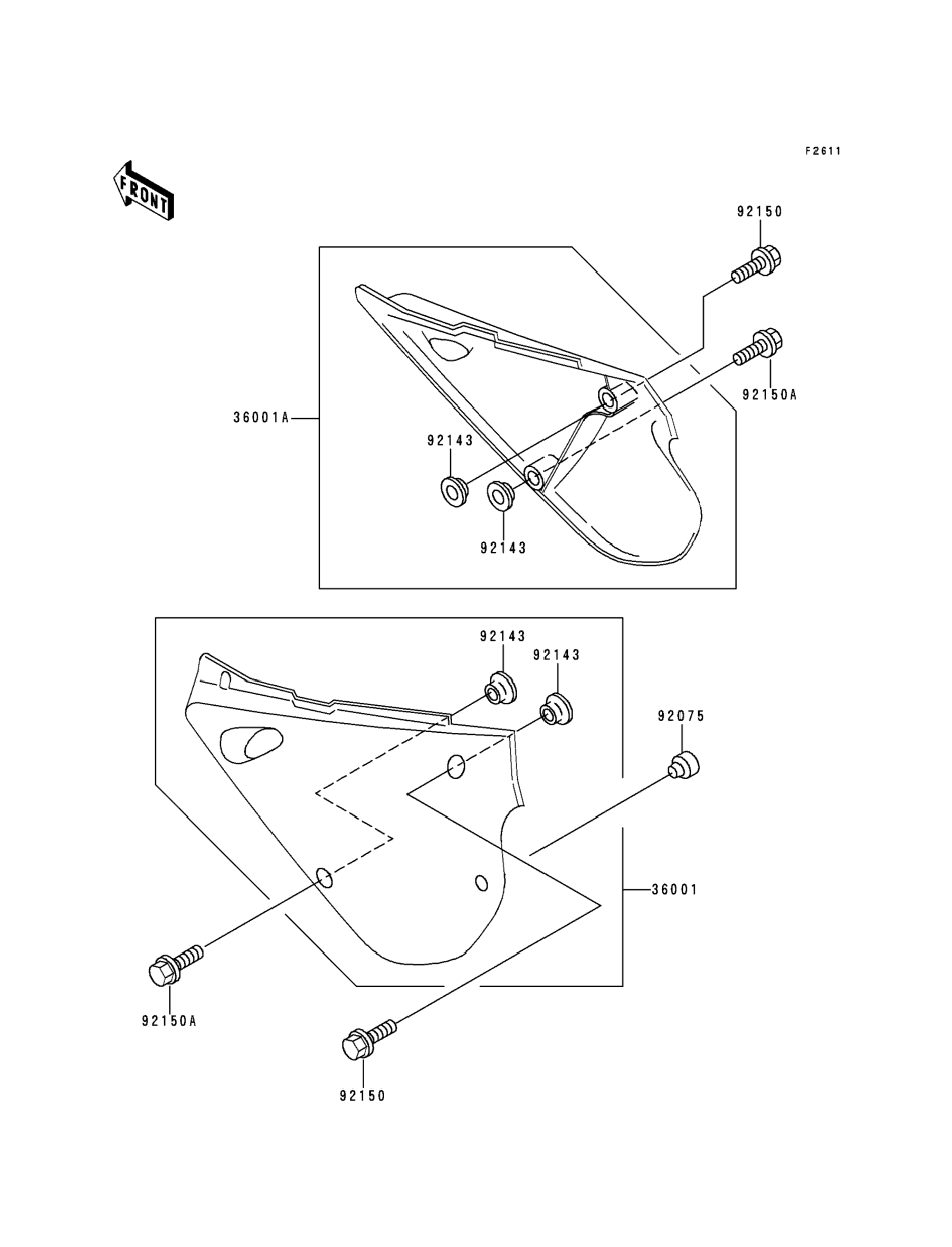 F2611

FRONT

92150

92150A

36001A

92143

92143

92143

92143

92075

36001

92150A

92150