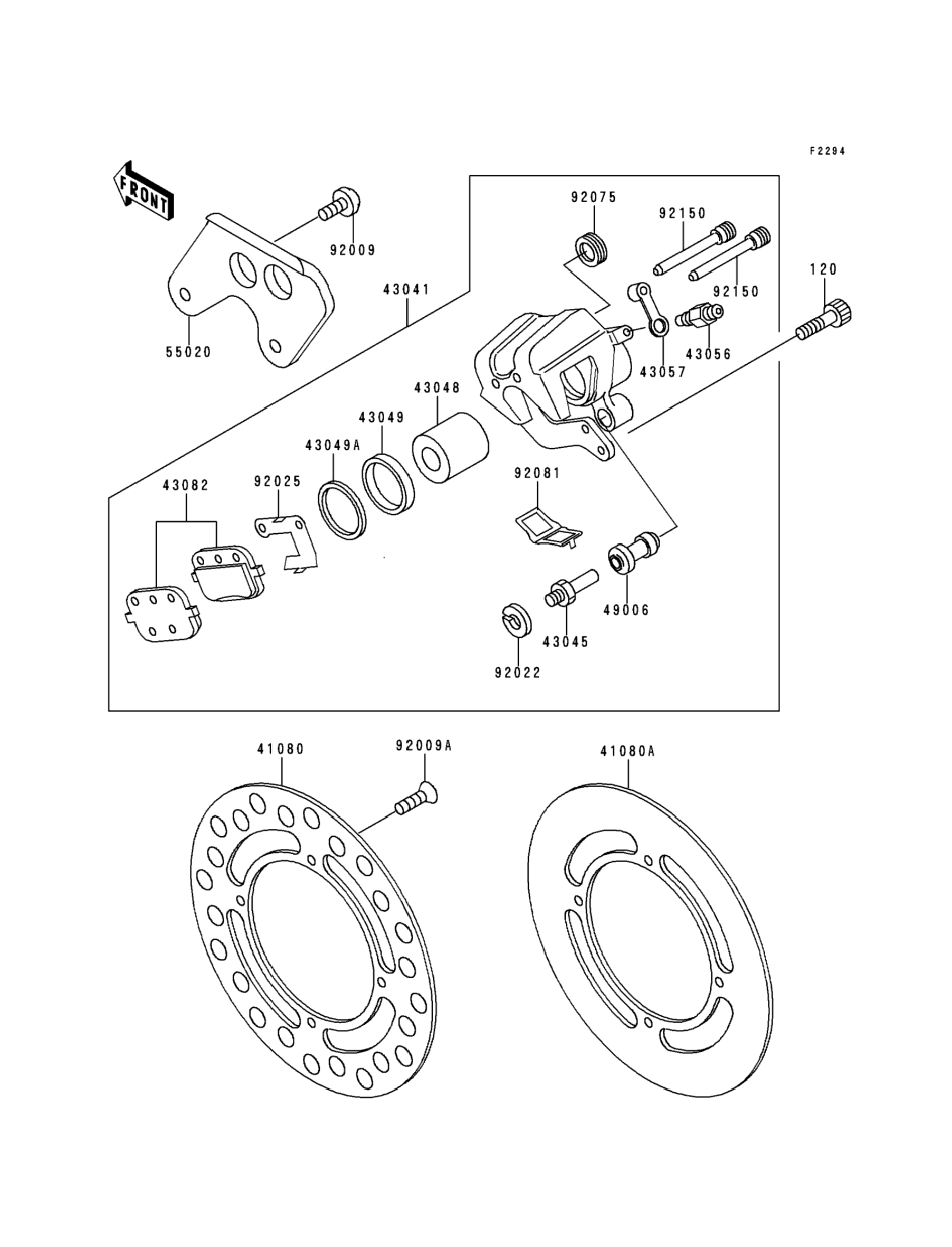 F2294

FRONT

92009

55020

43041

92075

92150

92150

120

43057

43056

43048

43049

43049A

43082

92025

92081

49006

43045

92022

41080

92009A

41080A