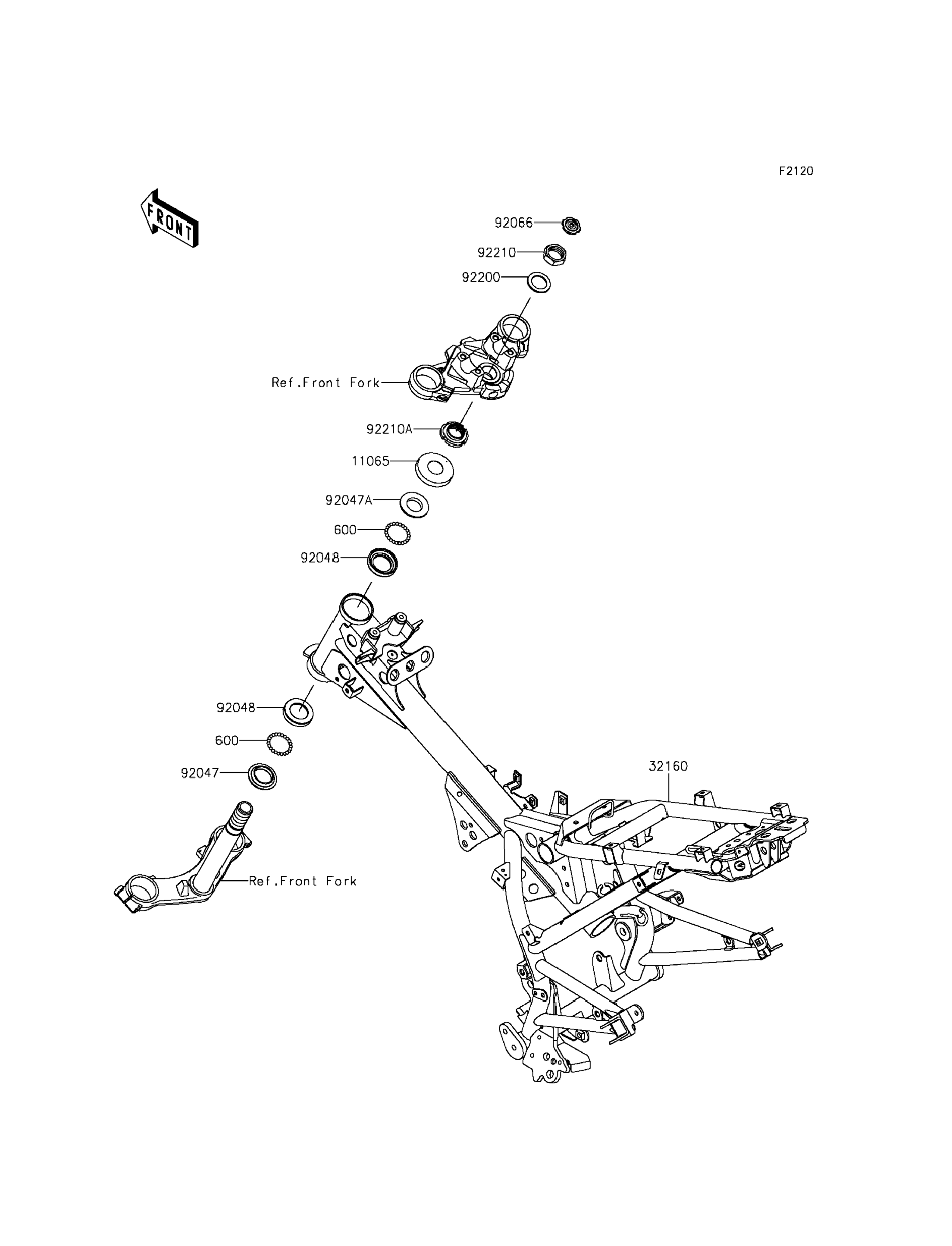 F2120

FRONT

92066
92210
92200
Ref.Front Fork
92210A
11065
92047A
600
92048
92048
600
92047
32160
Ref.Front Fork