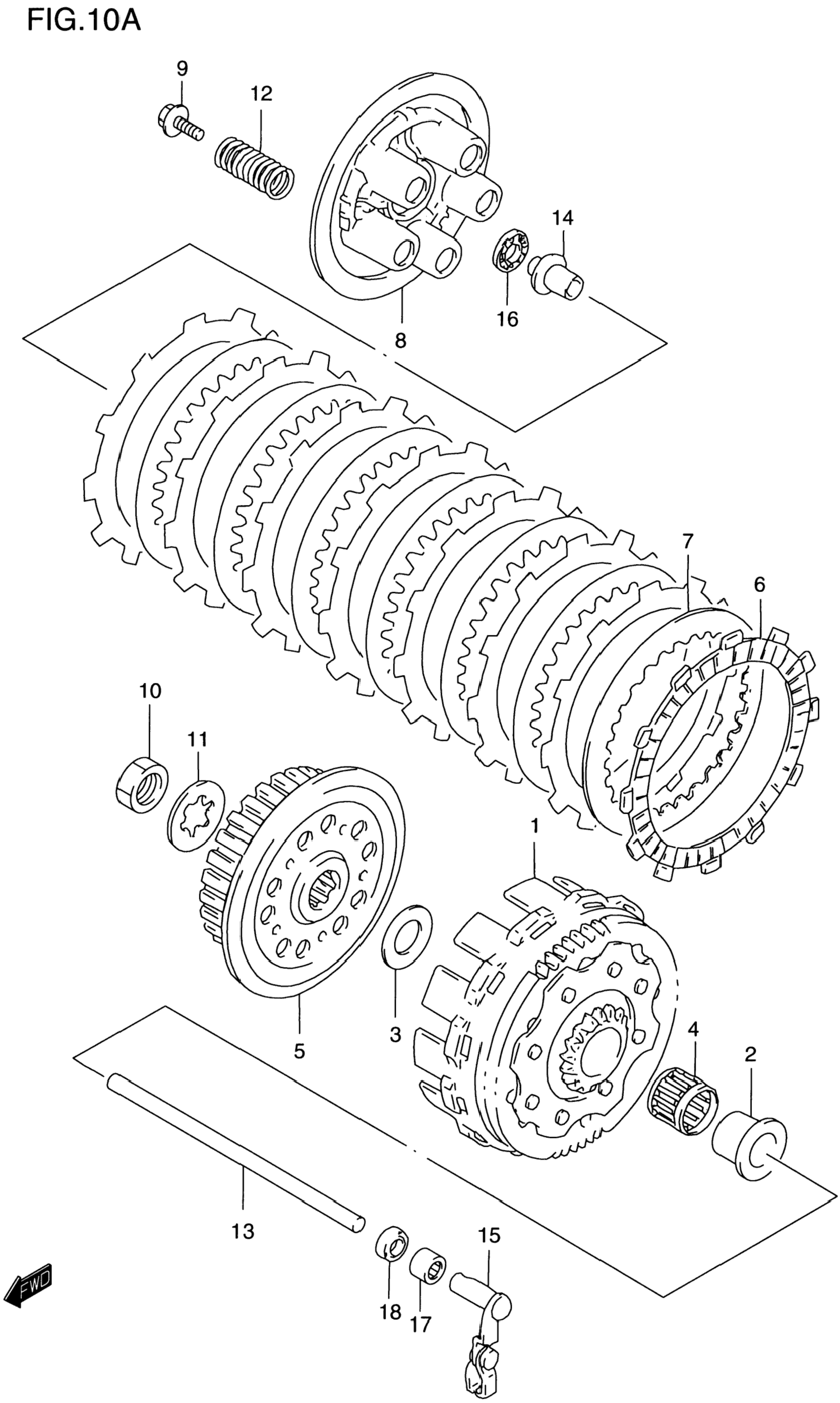 FIG.10A

9
12
14
16
8
7
6
10
11
1
5
3
4
2
13
15
18
17
FWD