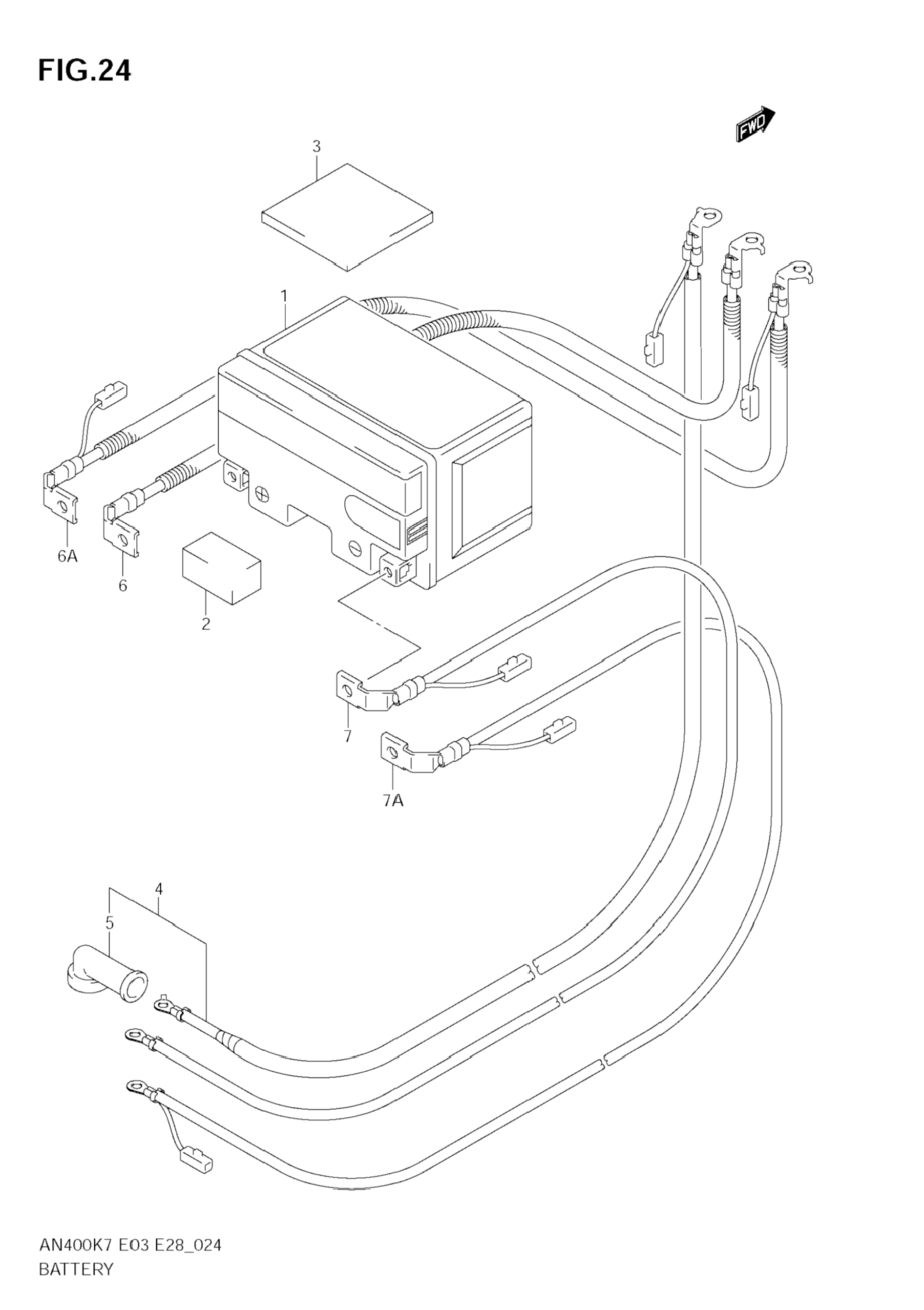 FIG.24

FWD

3

1

6A

6

2

7

7A

4

5

AN400K7 E03 E28_024
BATTERY