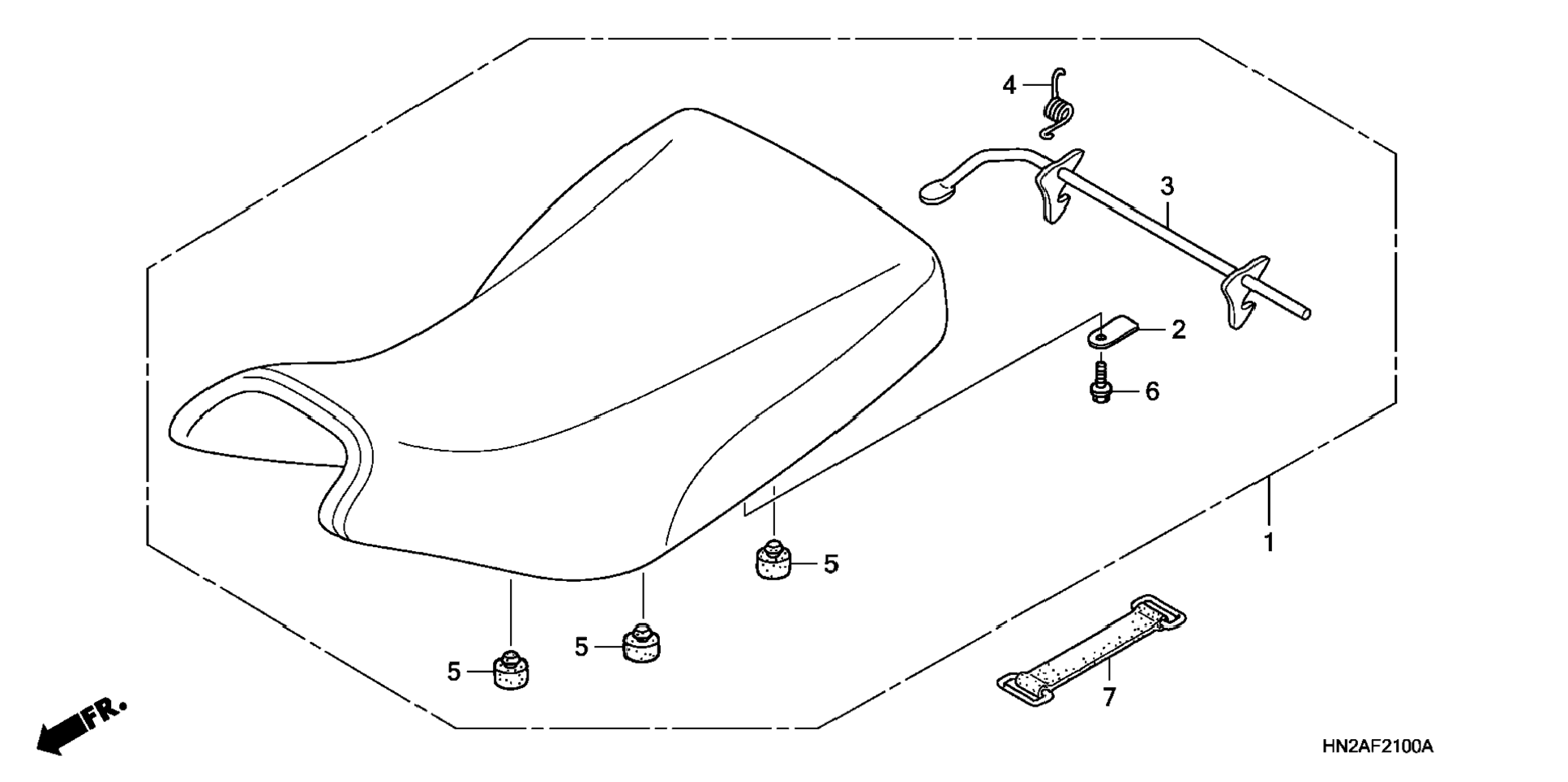 4
3
2
6
1
5
5
5
7
FR.
HN2AF2100A