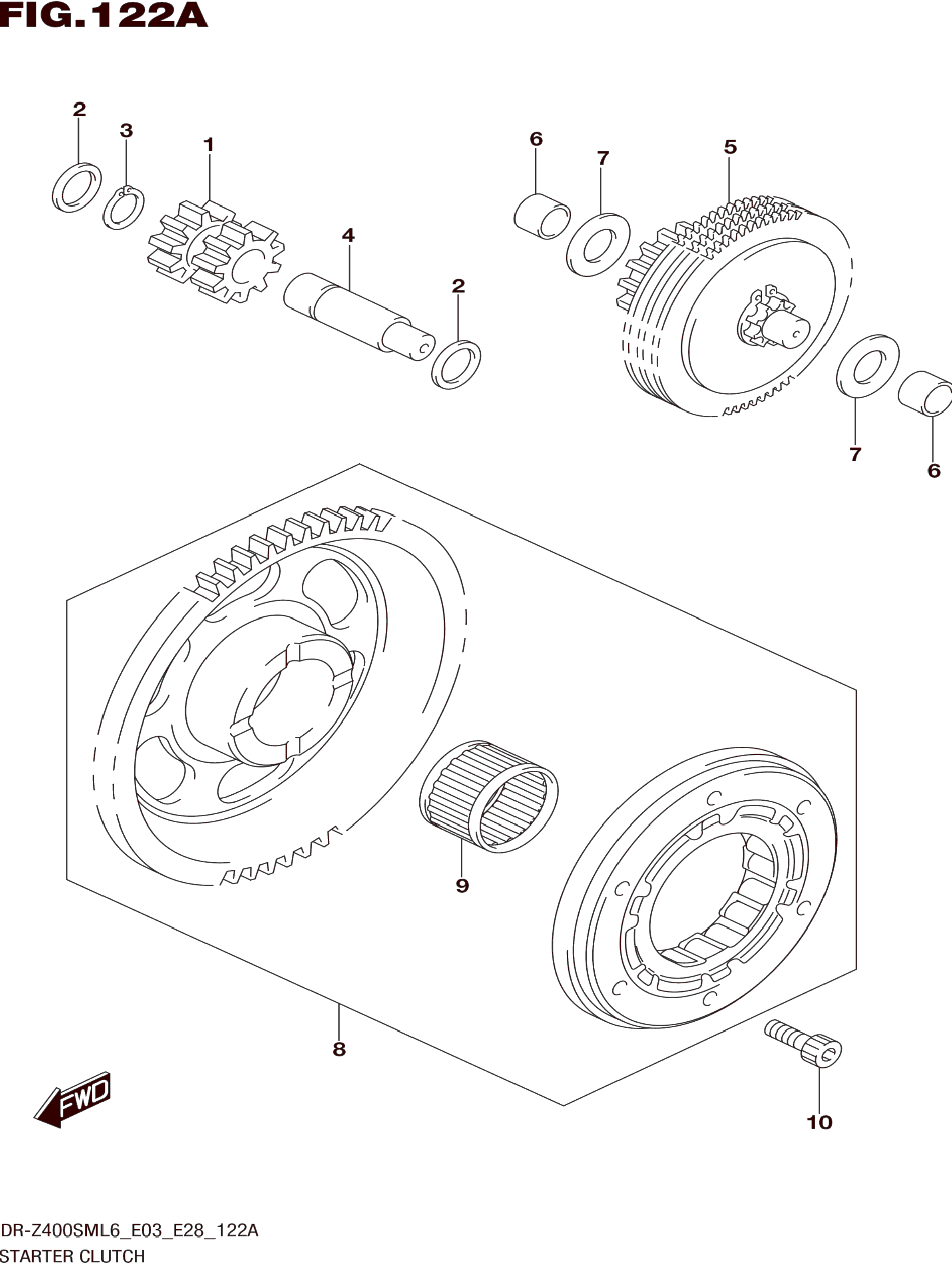 FIG.122A

2
3
1
4
2
6
7
5
7
6

9
8
10

FWD

DR-Z400SML6_E03_E28_122A
STARTER CLUTCH