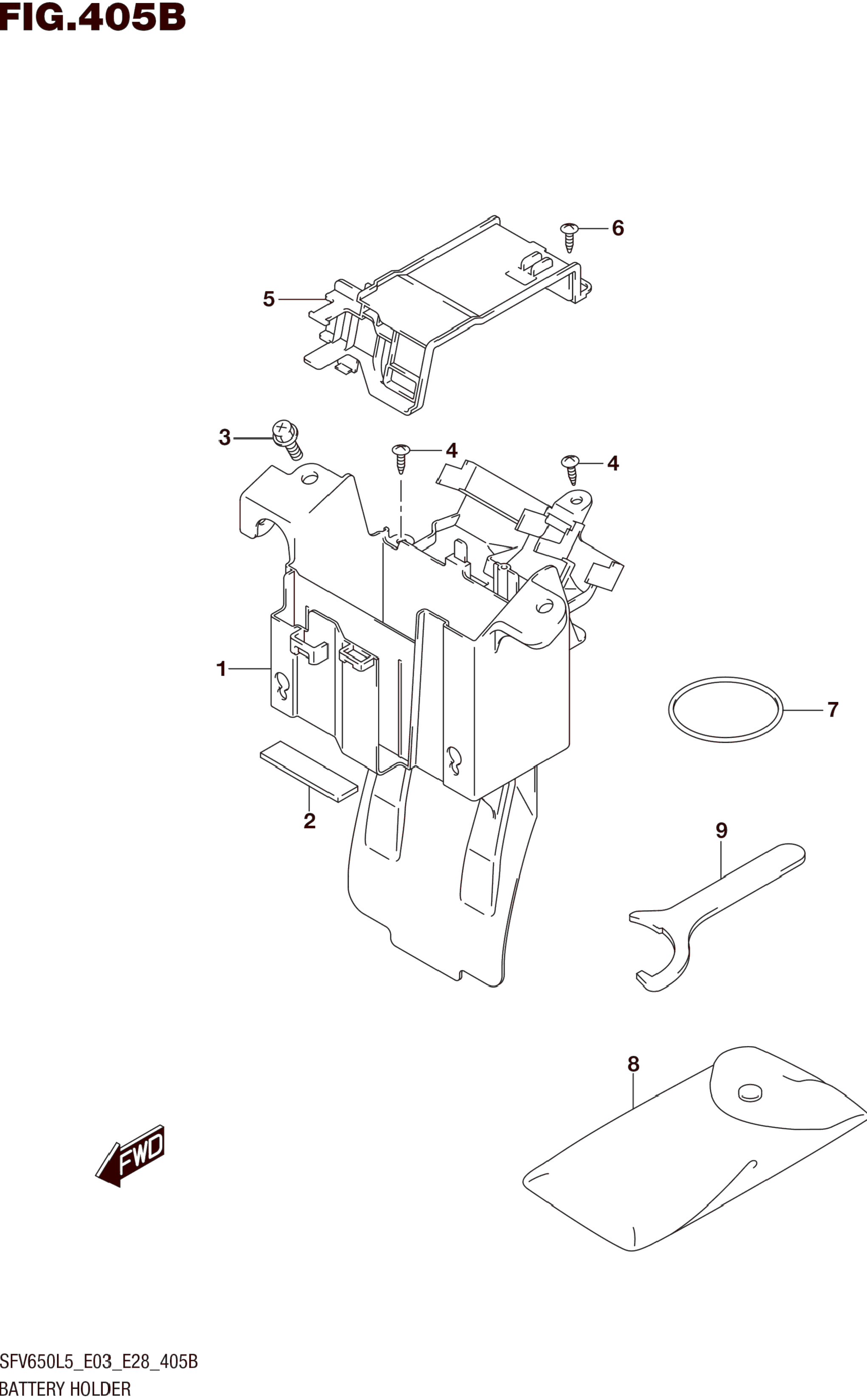 FIG.405B

6

5

3

4

4

1

7

2

9

8

FWD

SFV650L5_E03_E28_405B
BATTERY HOLDER