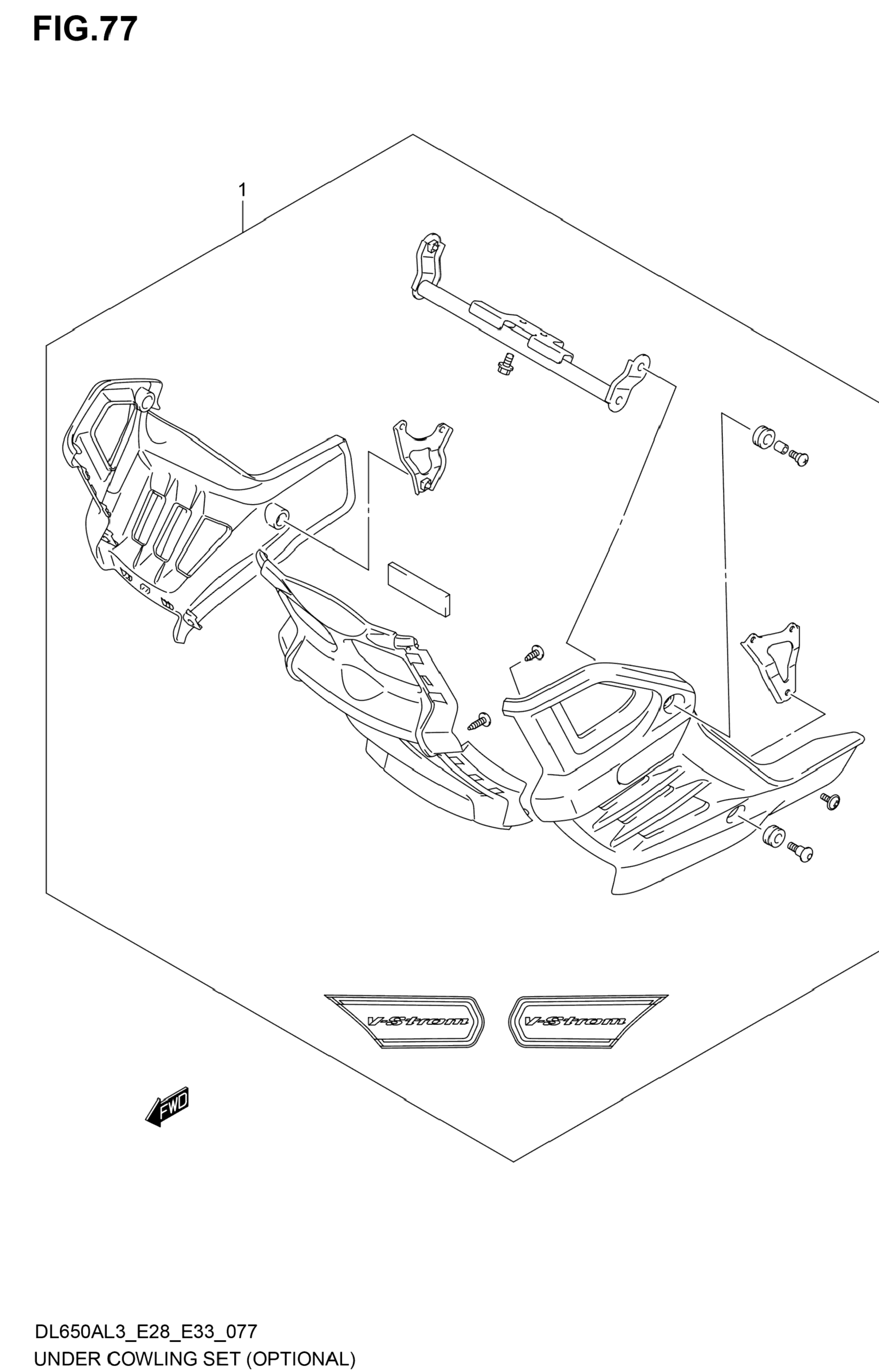 FIG.77

1

V-Strom

V-Strom

FWD

DL650AL3_E28_E33_077
UNDER COWLING SET (OPTIONAL)