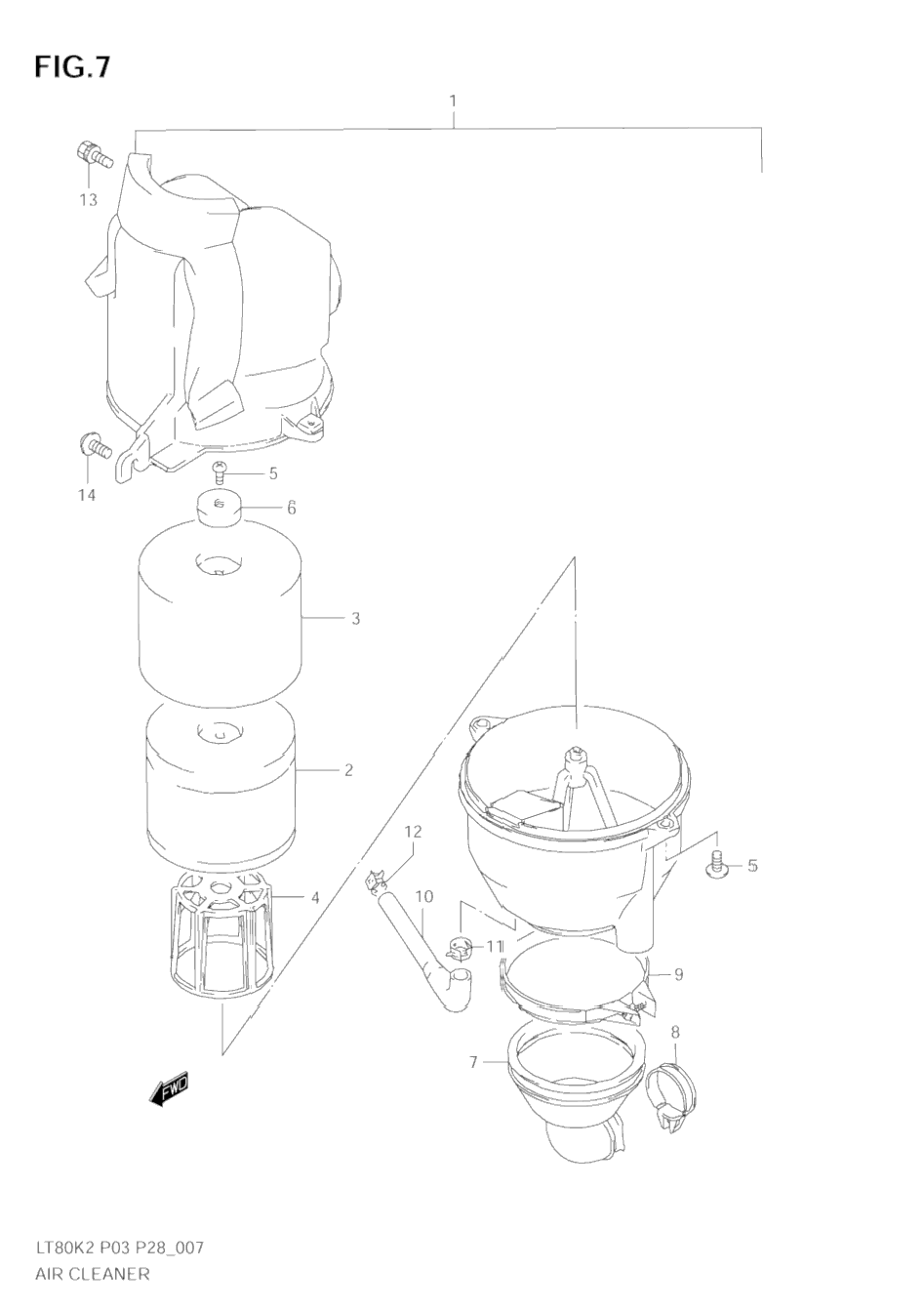 FIG.7

1

13

14

5

6

3

2

4

12

10

11

5

9

8

7

FWD

LT80K2 P03 P28_007
AIR CLEANER