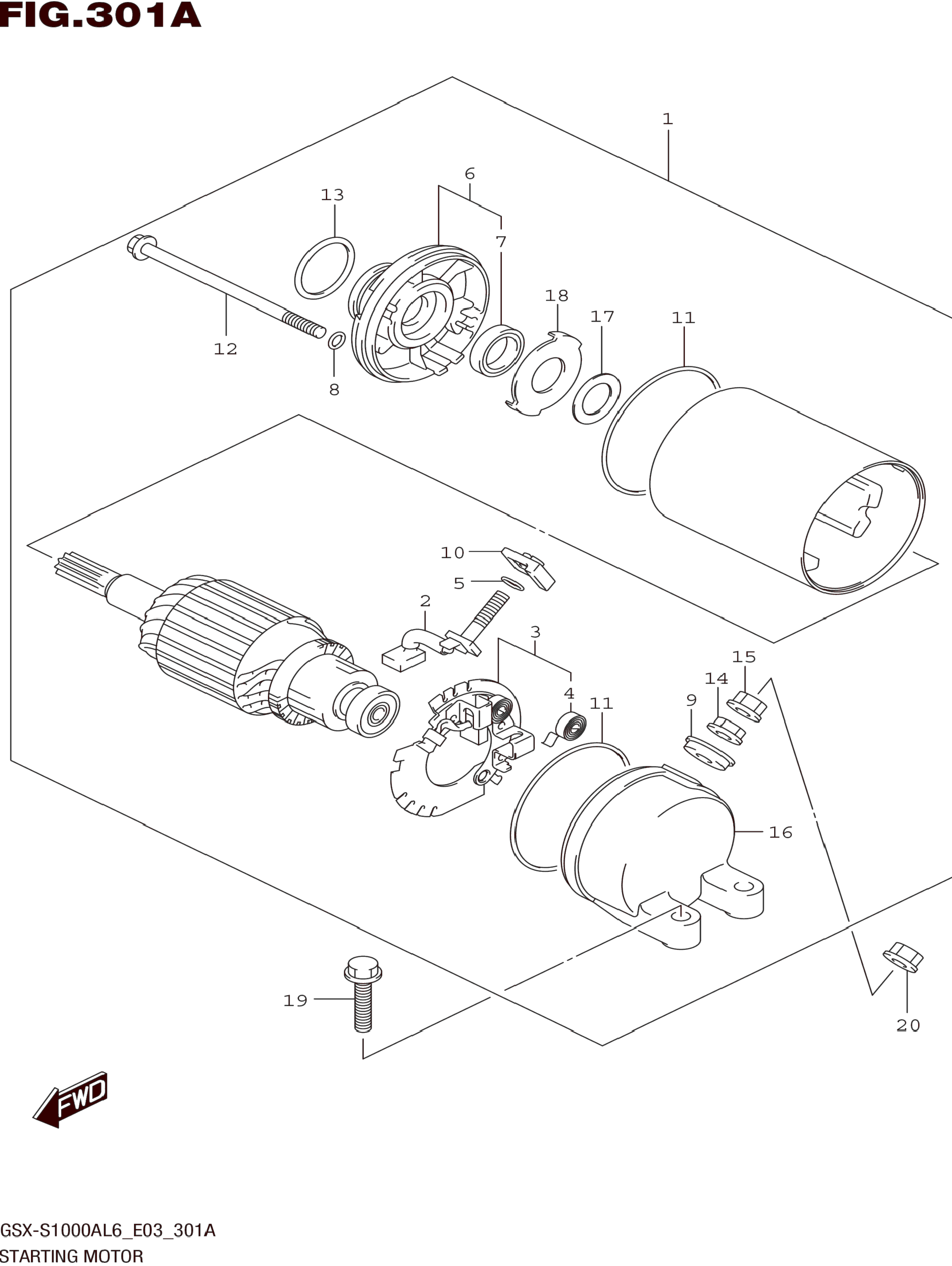 FIG.301A

1
6
13
7
18
17
11
12
8
10
5
2
3
15
14
4
11
9
16
19
20

FWD

GSX-S1000AL6_E03_301A
STARTING MOTOR