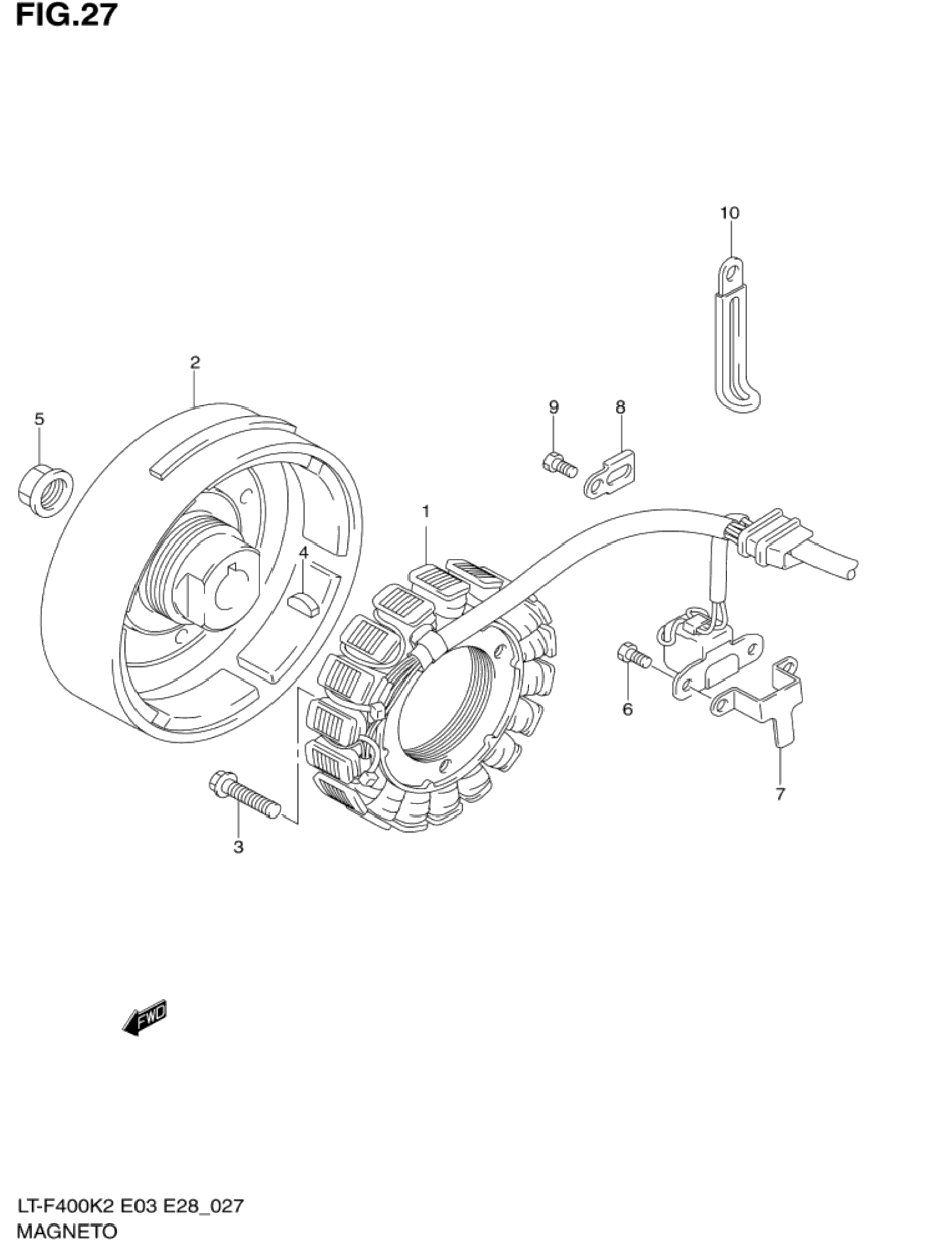 FIG.27

10

2

5

9

8

1

4

6

7

3

FWD

LT-F400K2 E03 E28_027
MAGNETO