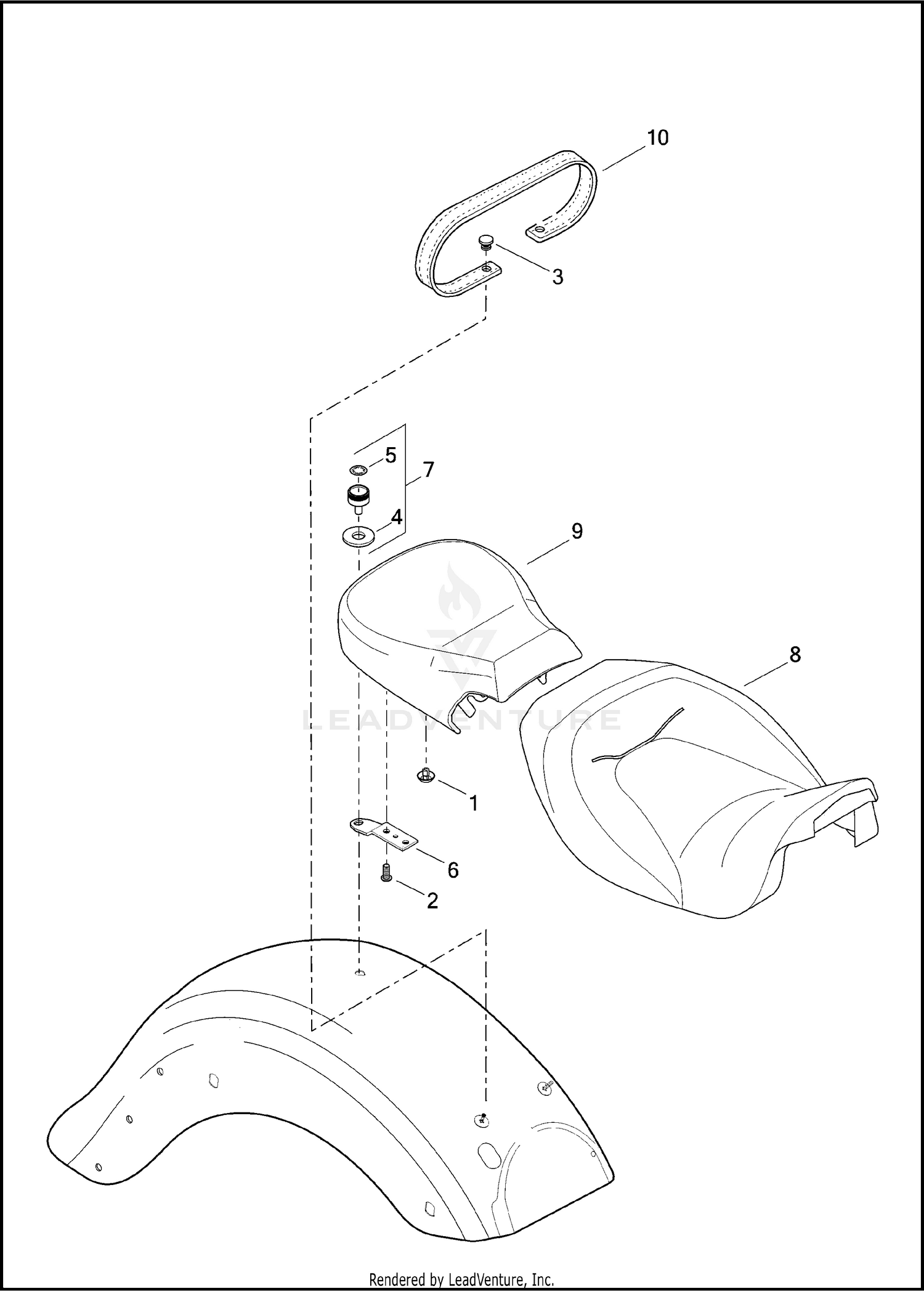 10

3

5

7

4

9

8

LEADVENTURE

1

6

2

Rendered by LeadVenture, Inc.