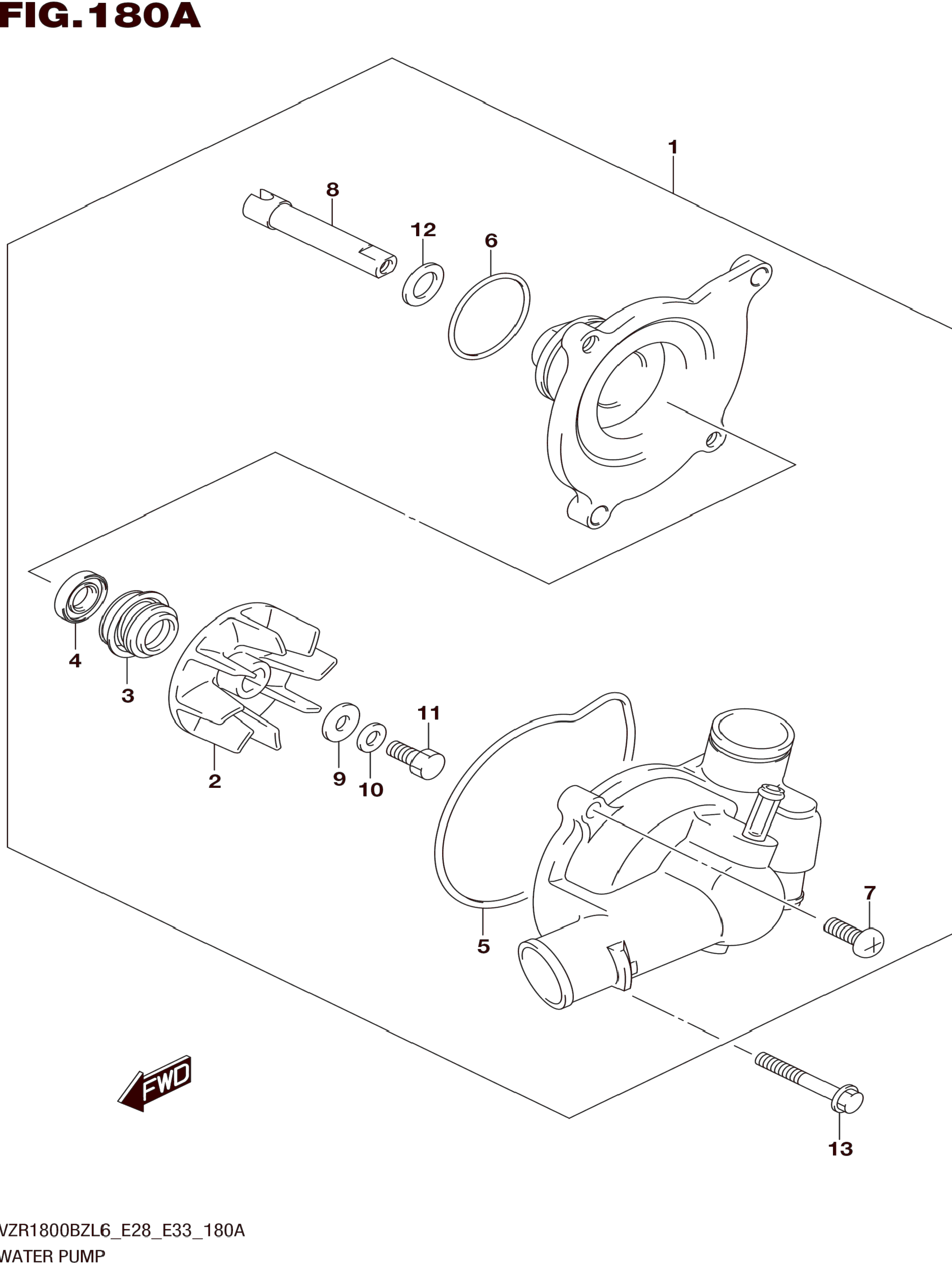 FIG.180A

1

8

12

6

4

3

2

9

10

11

5

7

13

FWD

VZR1800BZL6_E28_E33_180A
WATER PUMP