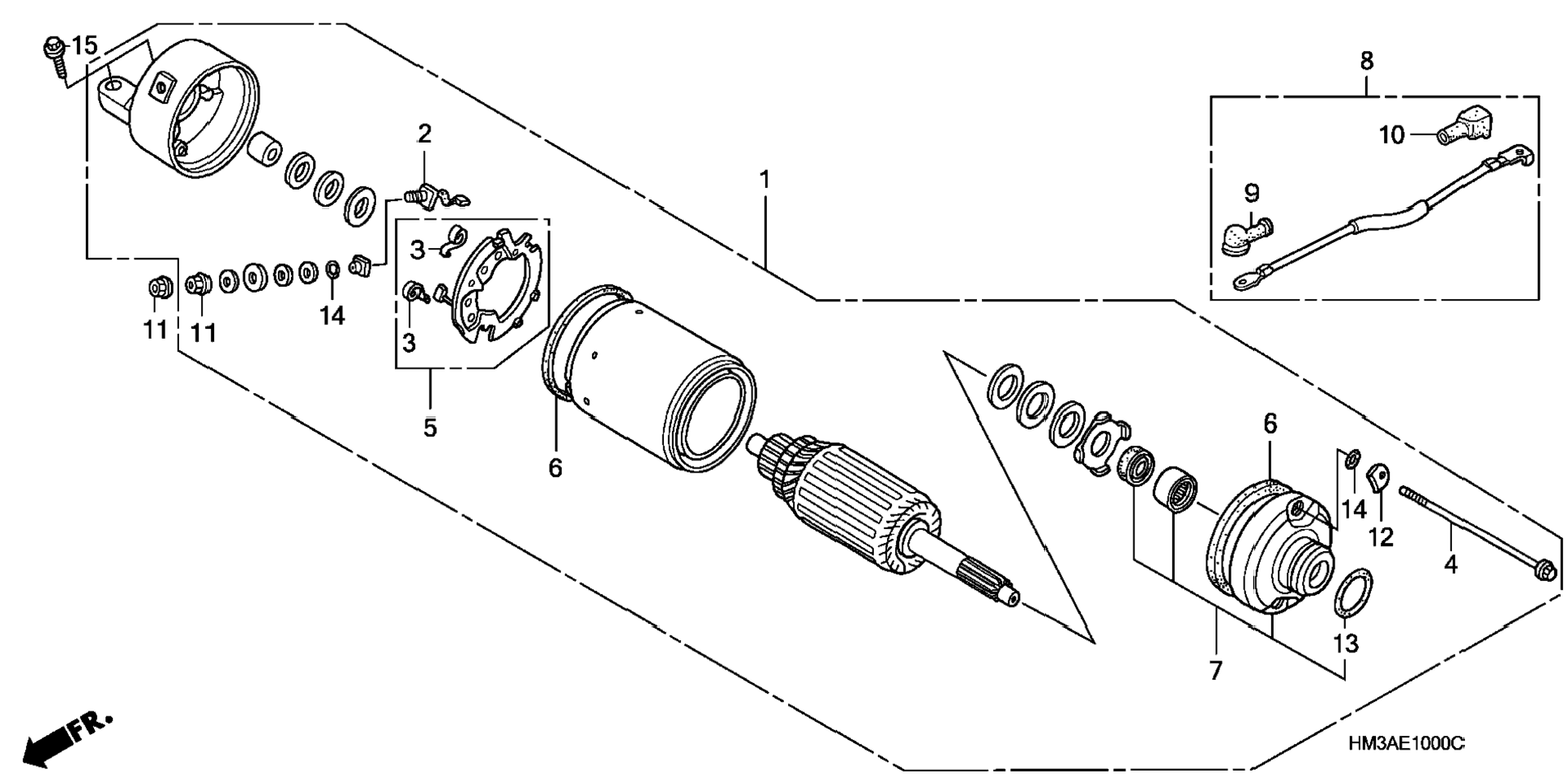 15
2
1
8
10
9
3
3
11
11
14
5
6
6
14
12
4
13
7
FR.
HM3AE1000C