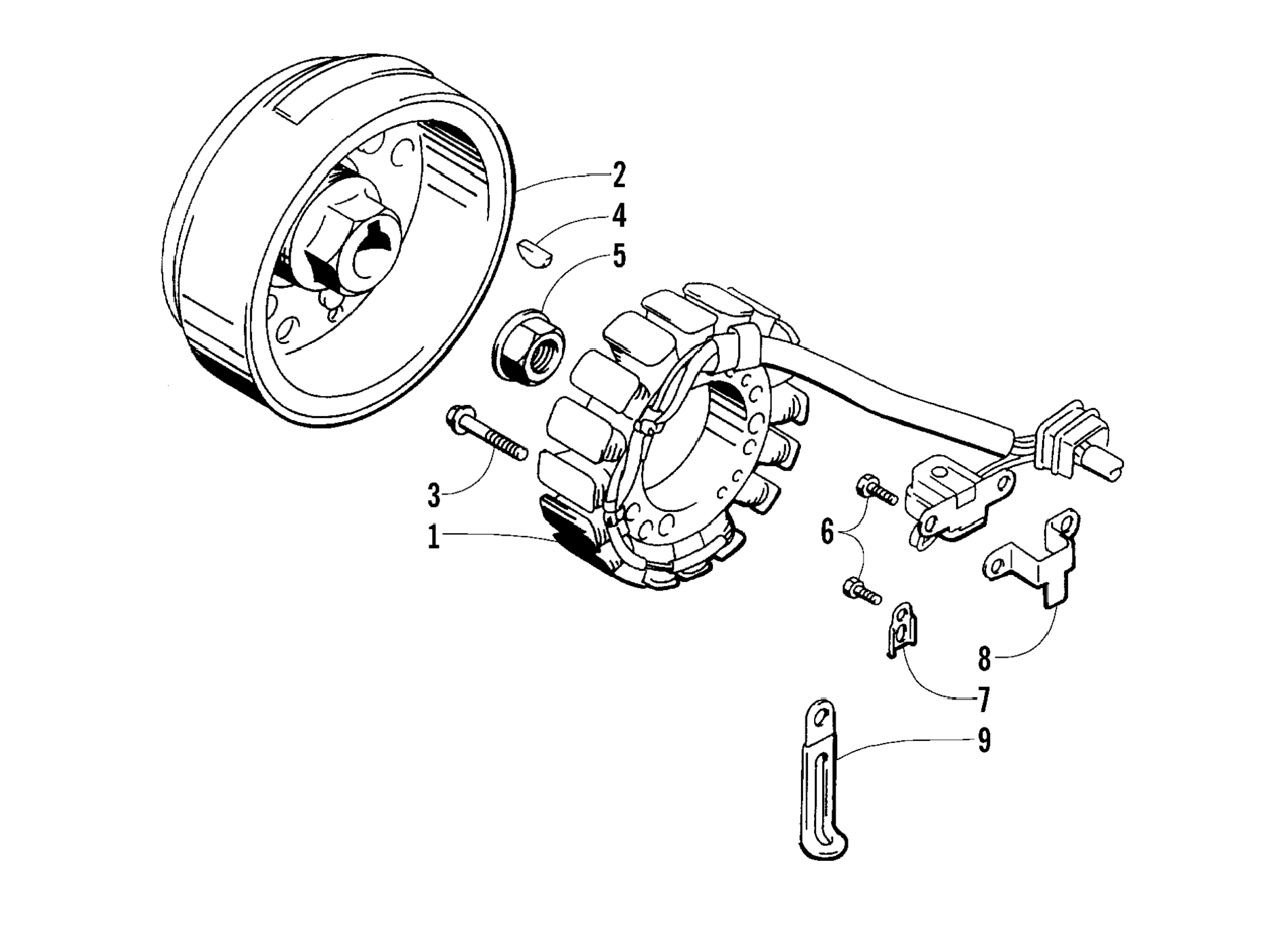 2
4
5
3
1
6
8
7
9