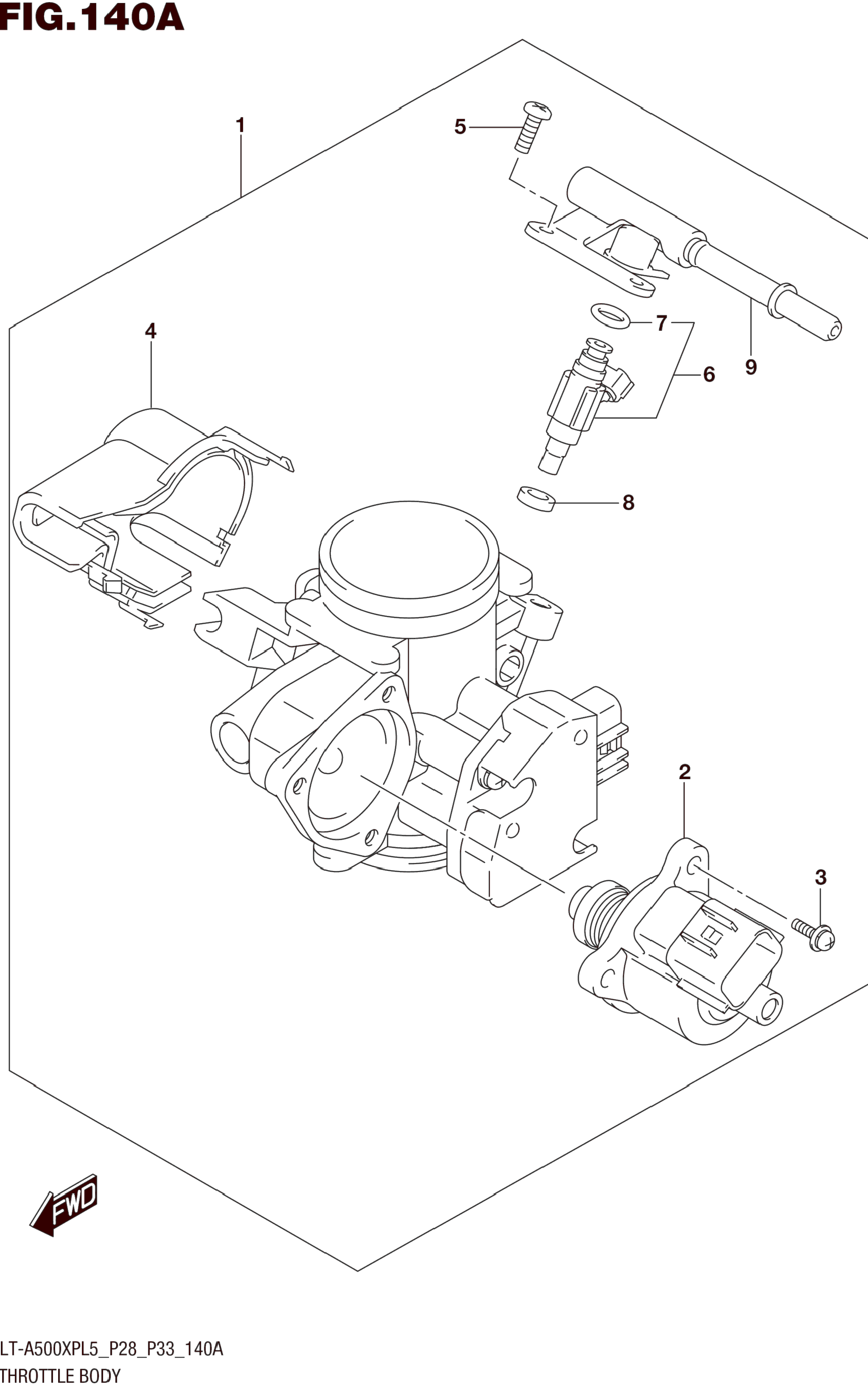 FIG.140A

1

5

4

7

6

9

8

2

3

FWD

LT-A500XPL5_P28_P33_140A
THROTTLE BODY