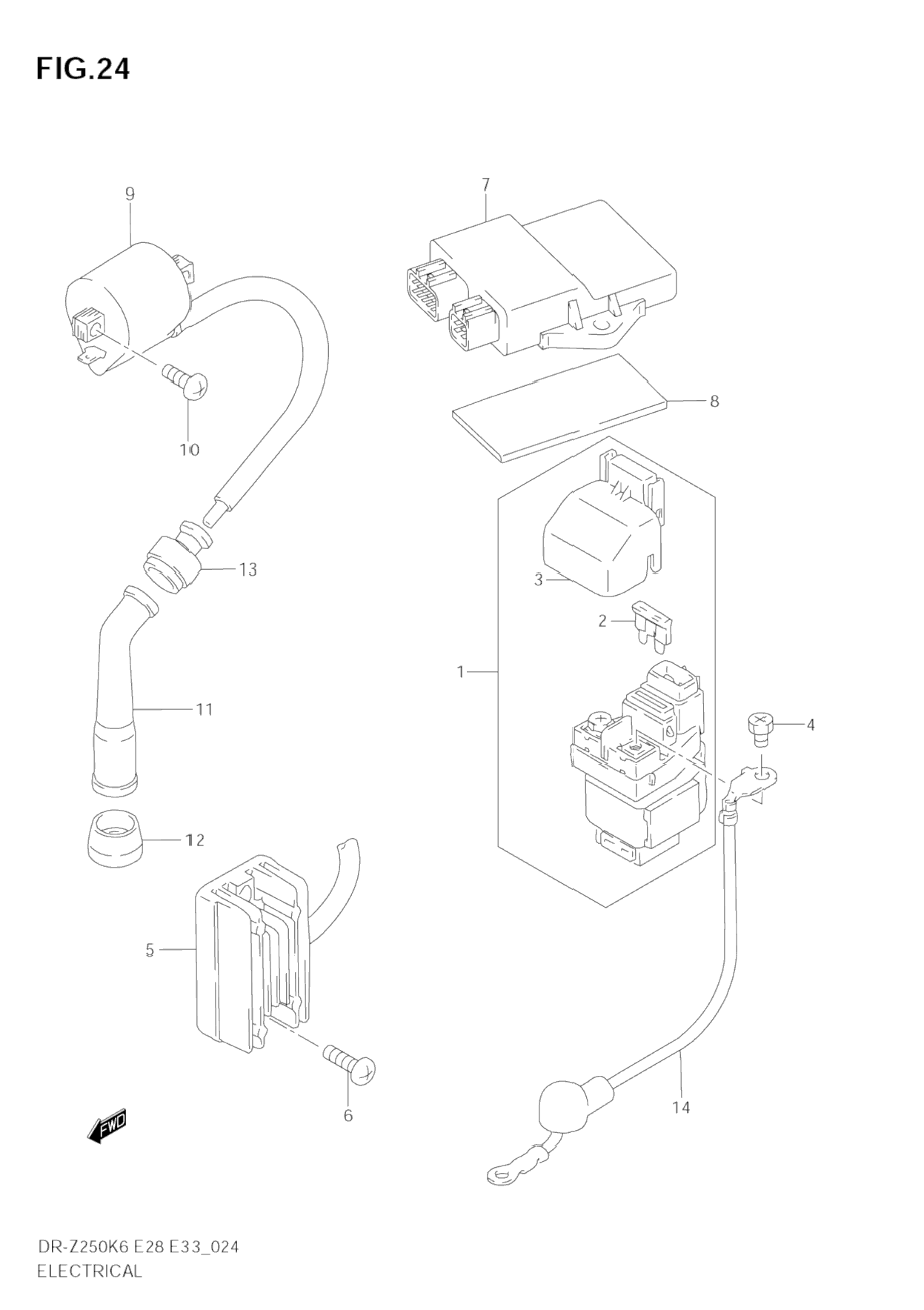 FIG.24

9

7

10

8

13

3

2

1

11

4

12

5

6

14

FWD

DR-Z250K6 E28 E33_024
ELECTRICAL