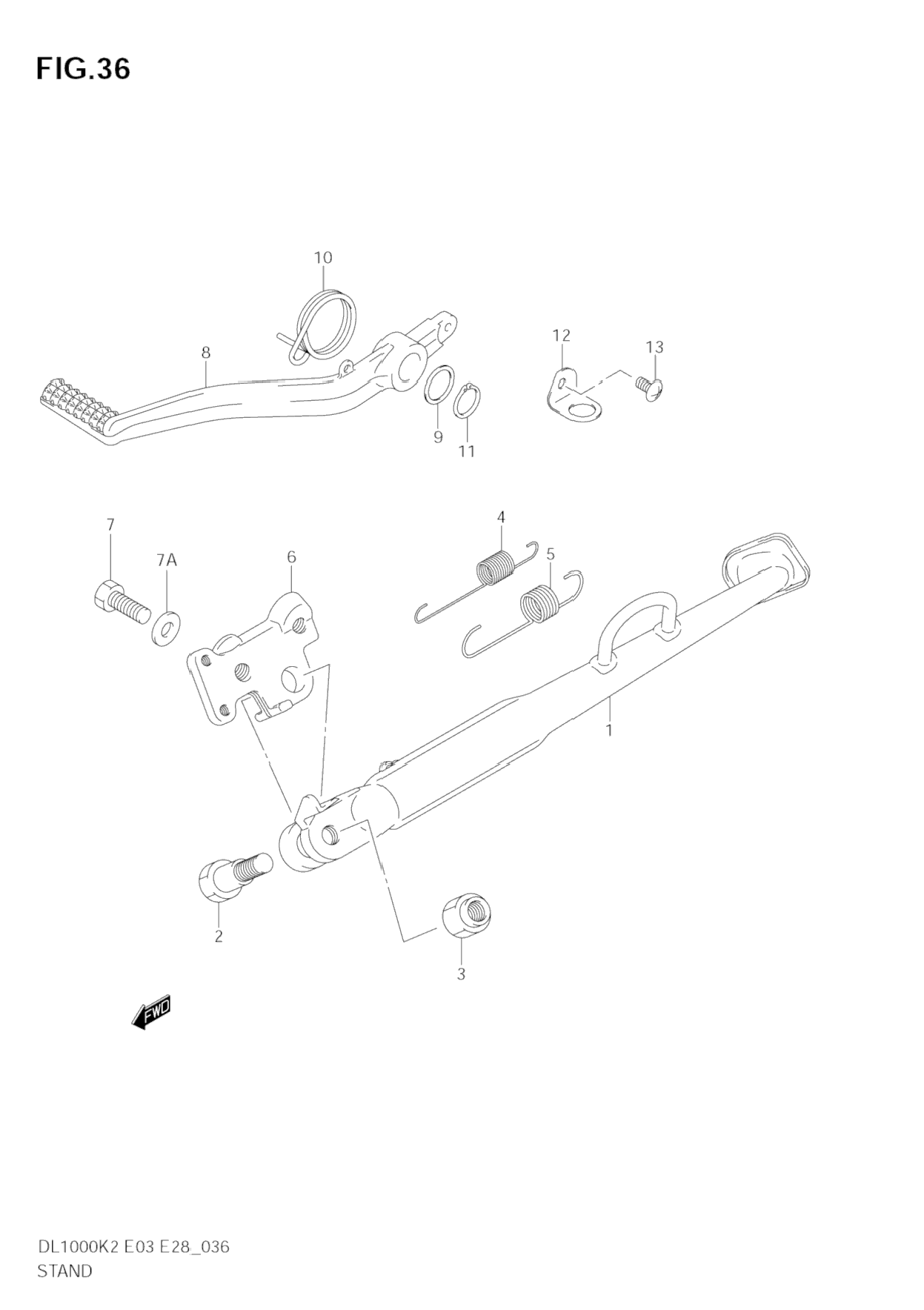 FIG.36

10

8

12

13

9

11

7

7A

6

4

5

1

2

3

FWD

DL1000K2 E03 E28_036
STAND