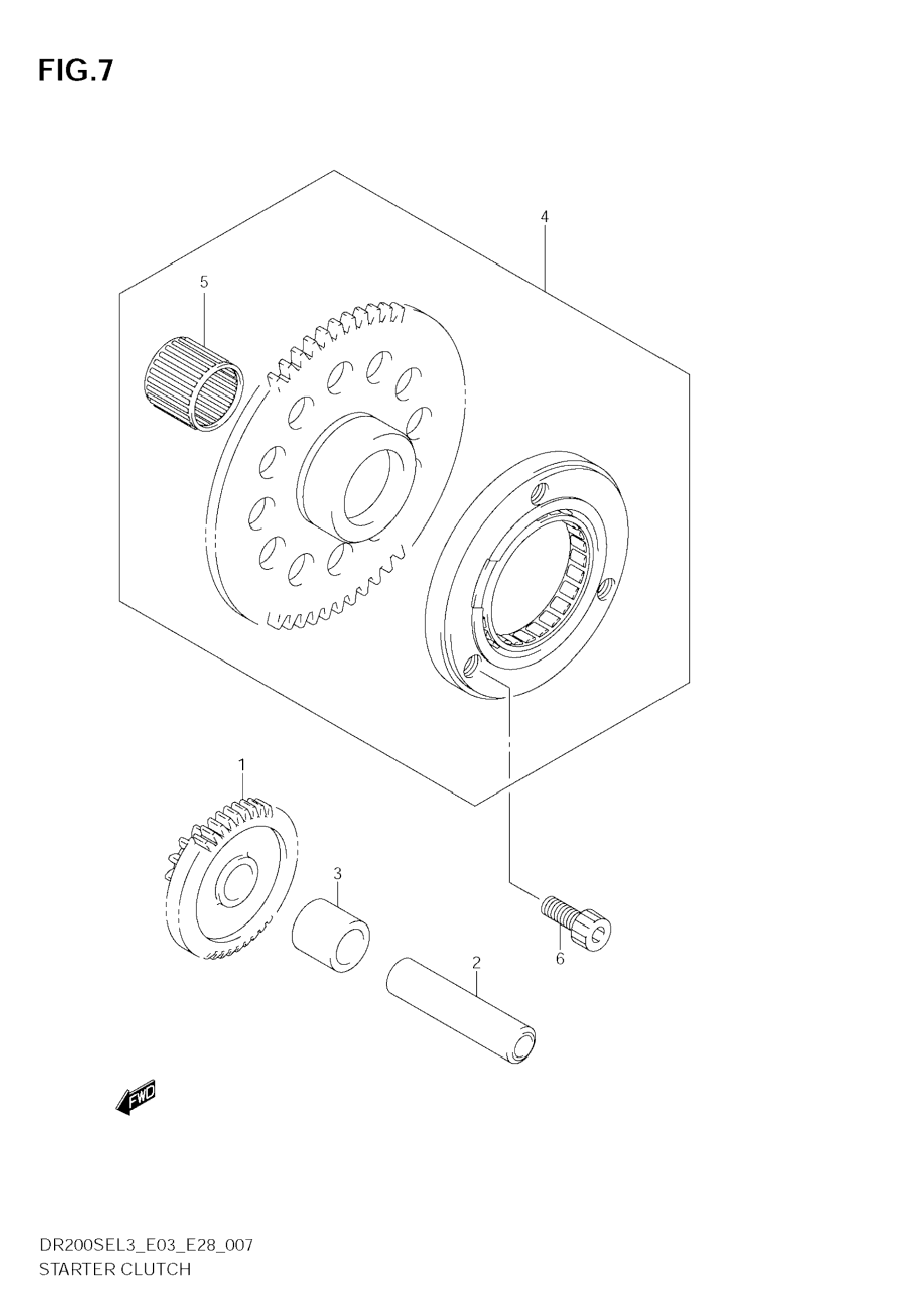 FIG.7

4

5

1

3

6

2

FWD

DR200SEL3_E03_E28_007
STARTER CLUTCH