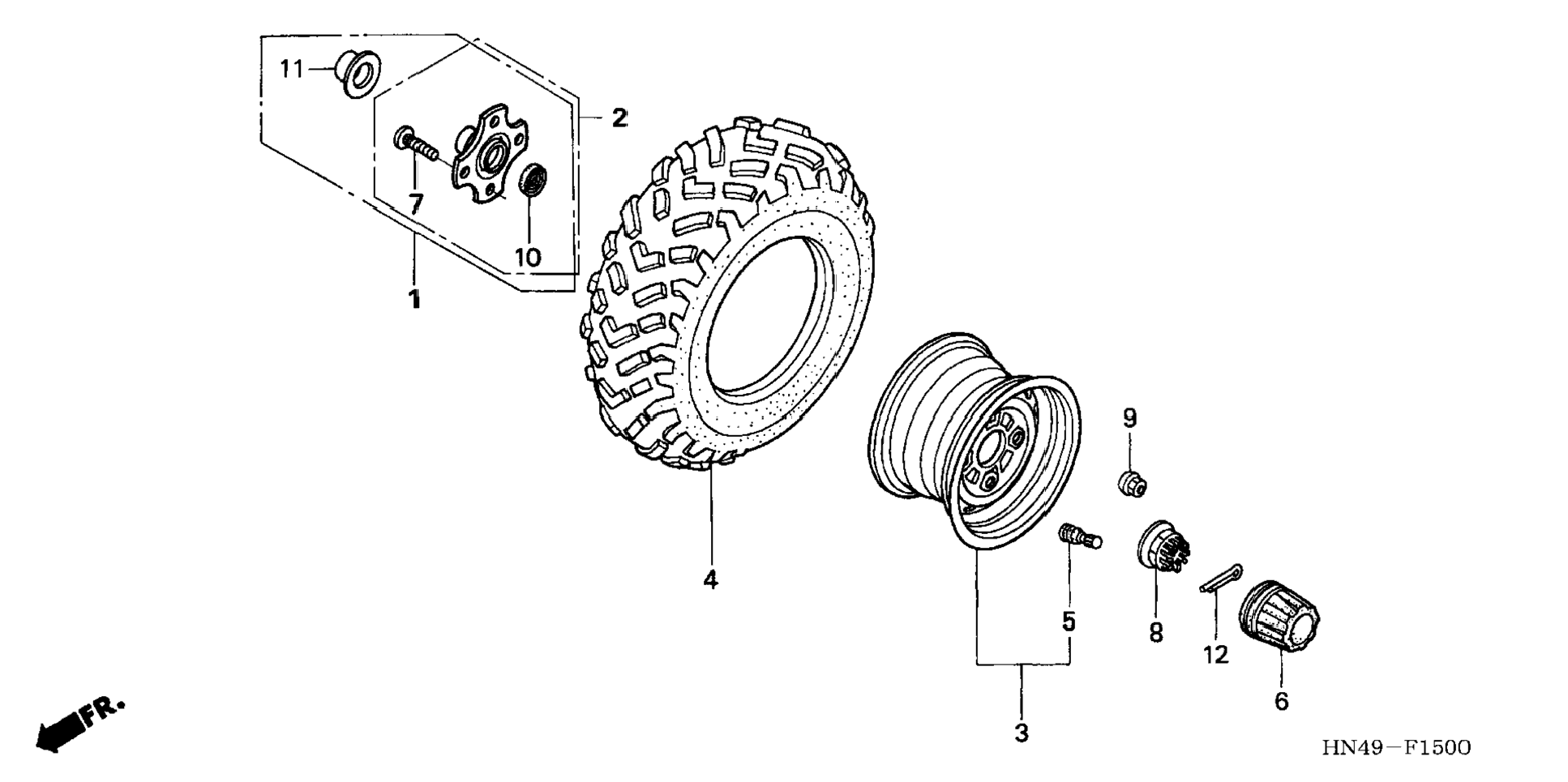 11
2
7
10
1
4
9
5
8
12
6
3
FR.
HN49—F1500