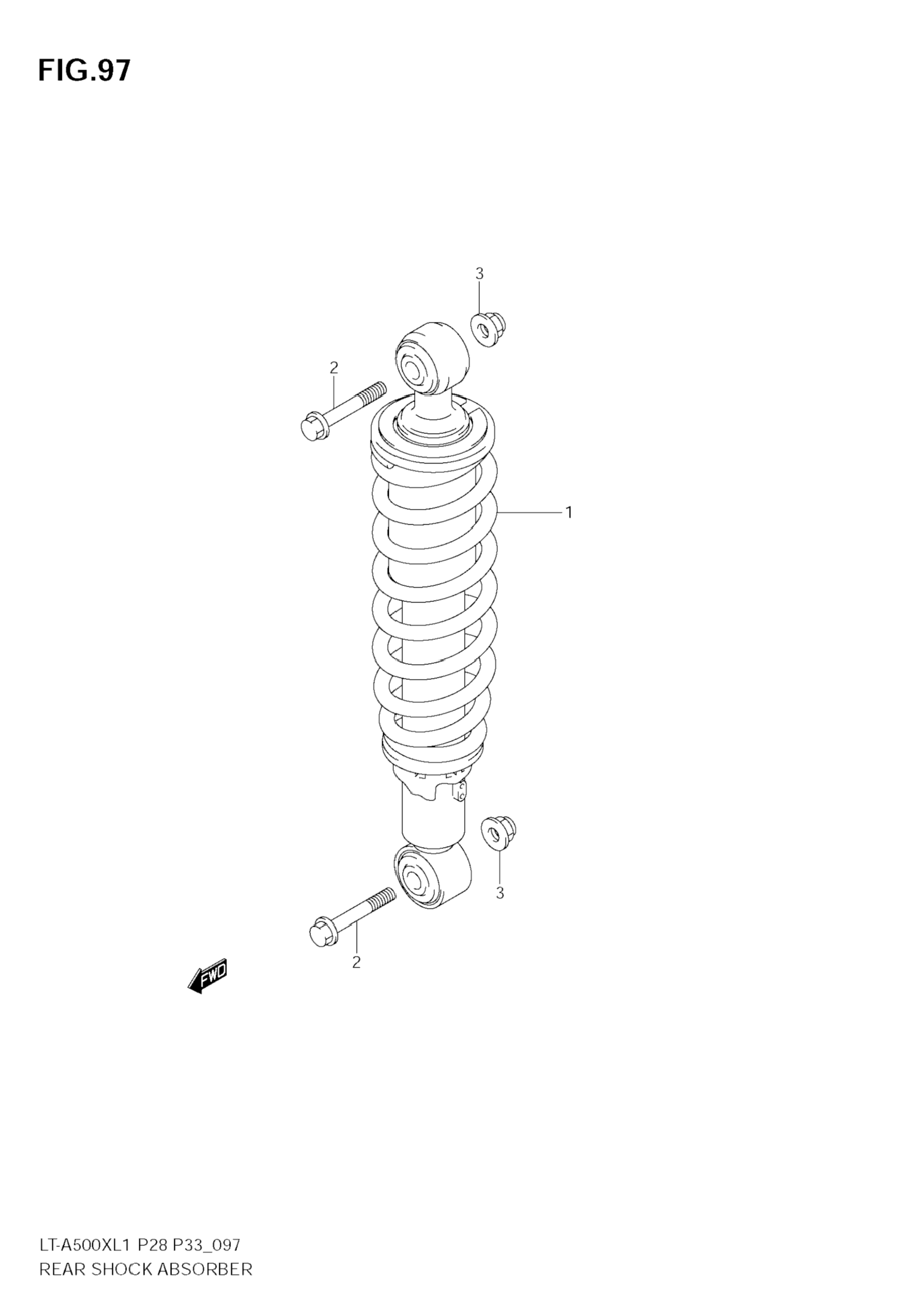 FIG.97

3

2

1

3

2

FWD

LT-A500XL1 P28 P33_097
REAR SHOCK ABSORBER