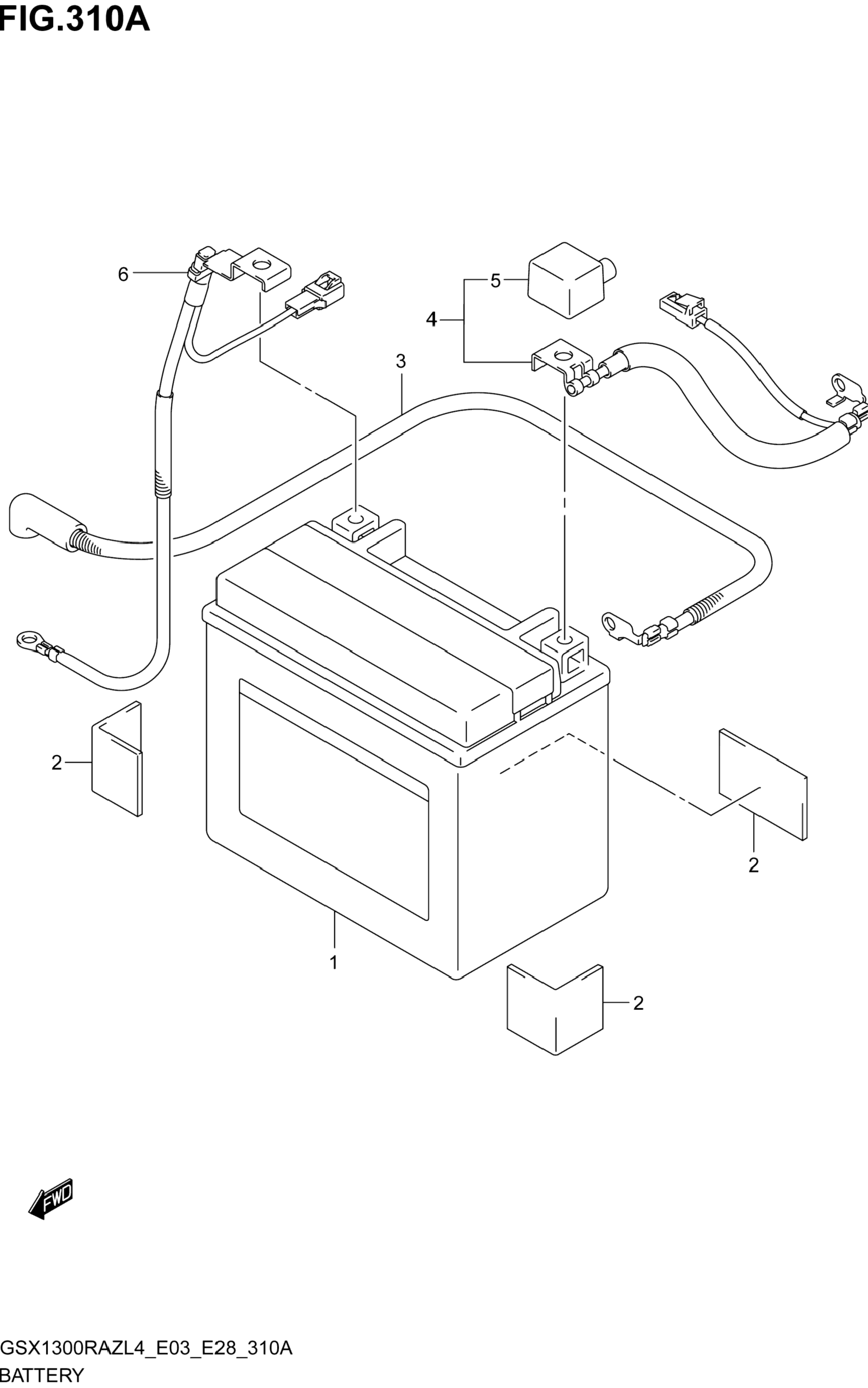 FIG.310A

6

5

4

3

2

2

1

2

FWD

GSX1300RAZL4_E03_E28_310A
BATTERY