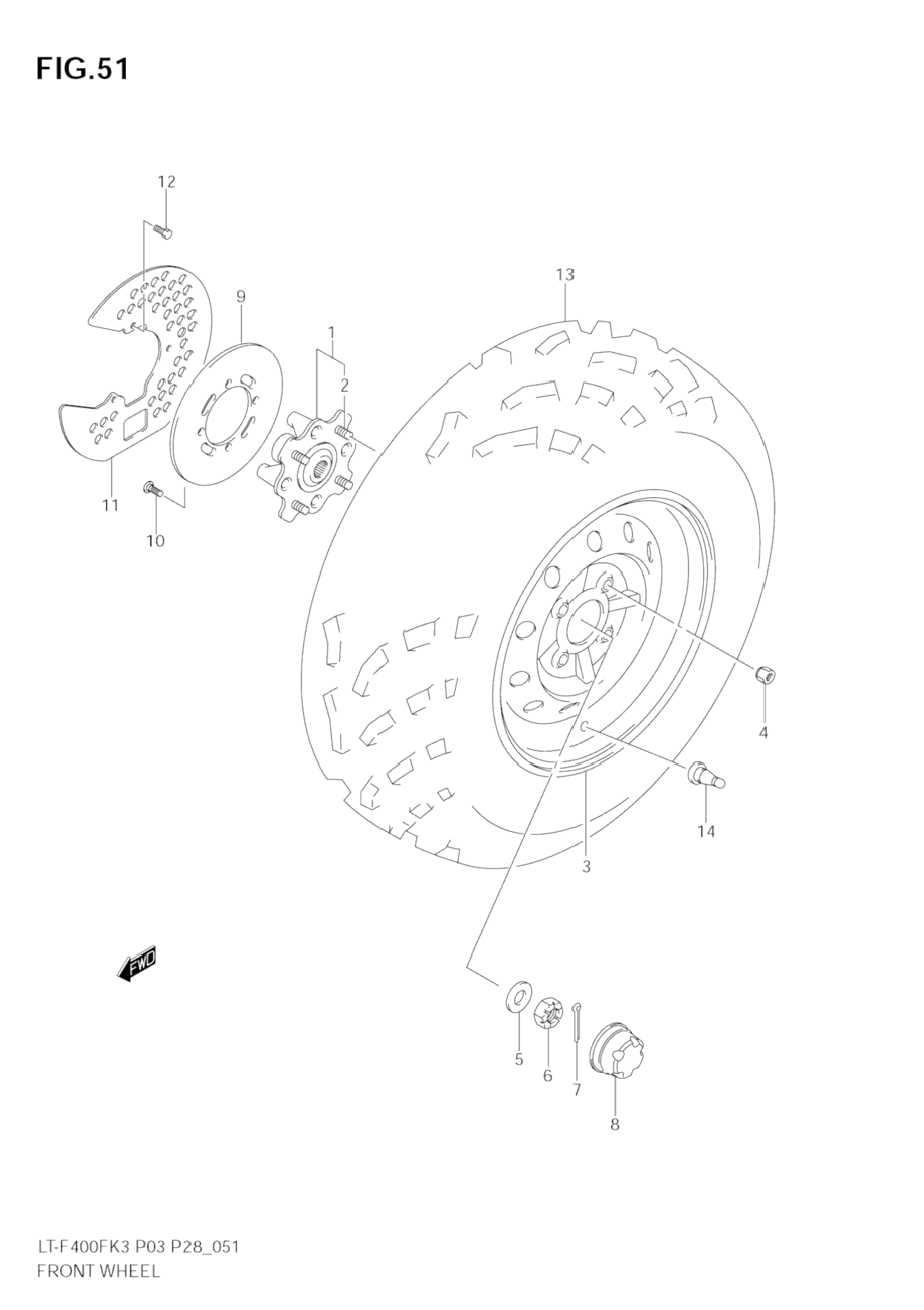 FIG.51

12

13

9

1

2

11

10

4

14

3

FWD

5

6

7

8

LT-F400FK3 P03 P28_051
FRONT WHEEL