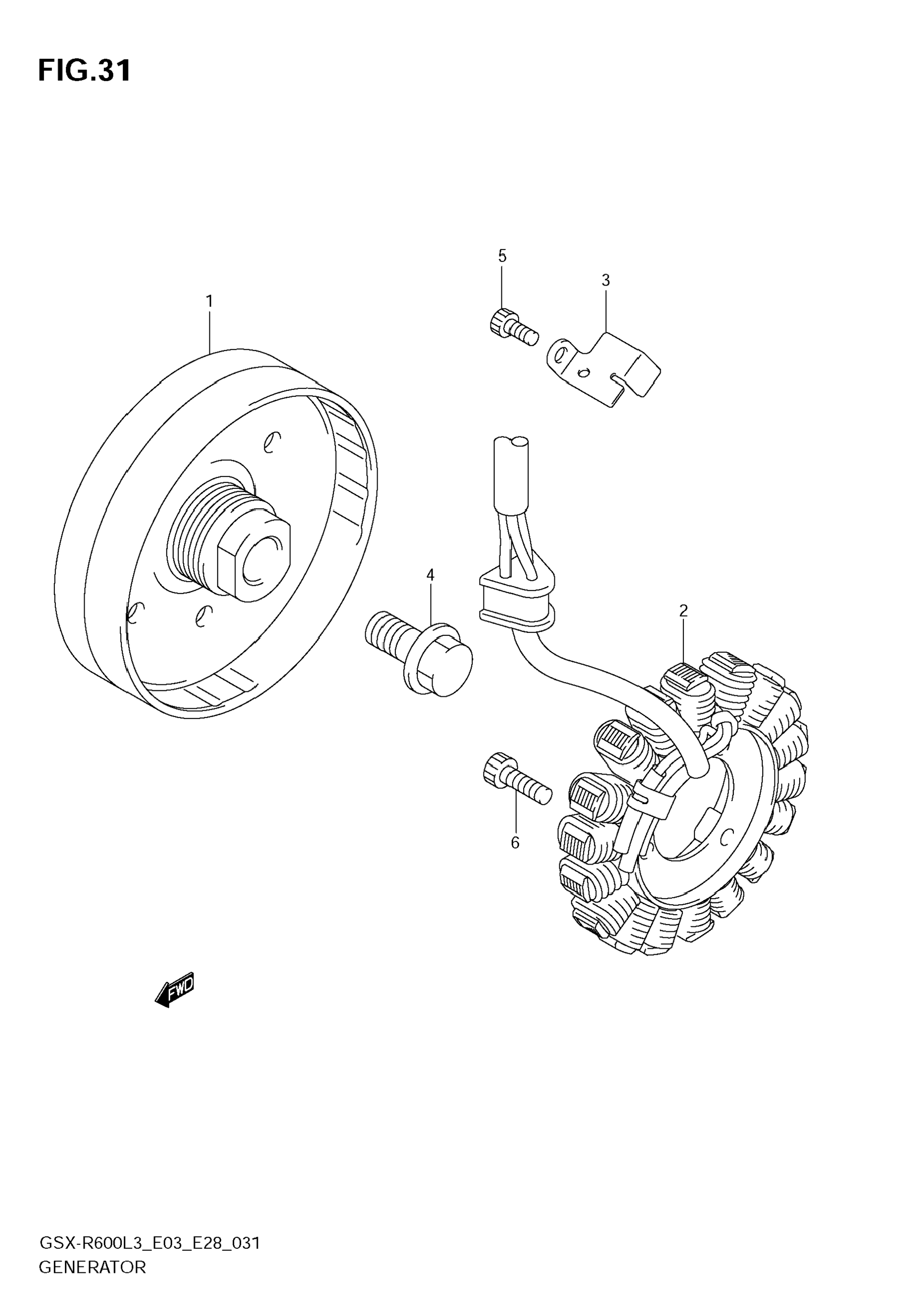 FIG.31

5

3

1

4

2

6

FWD

GSX-R600L3_E03_E28_031
GENERATOR