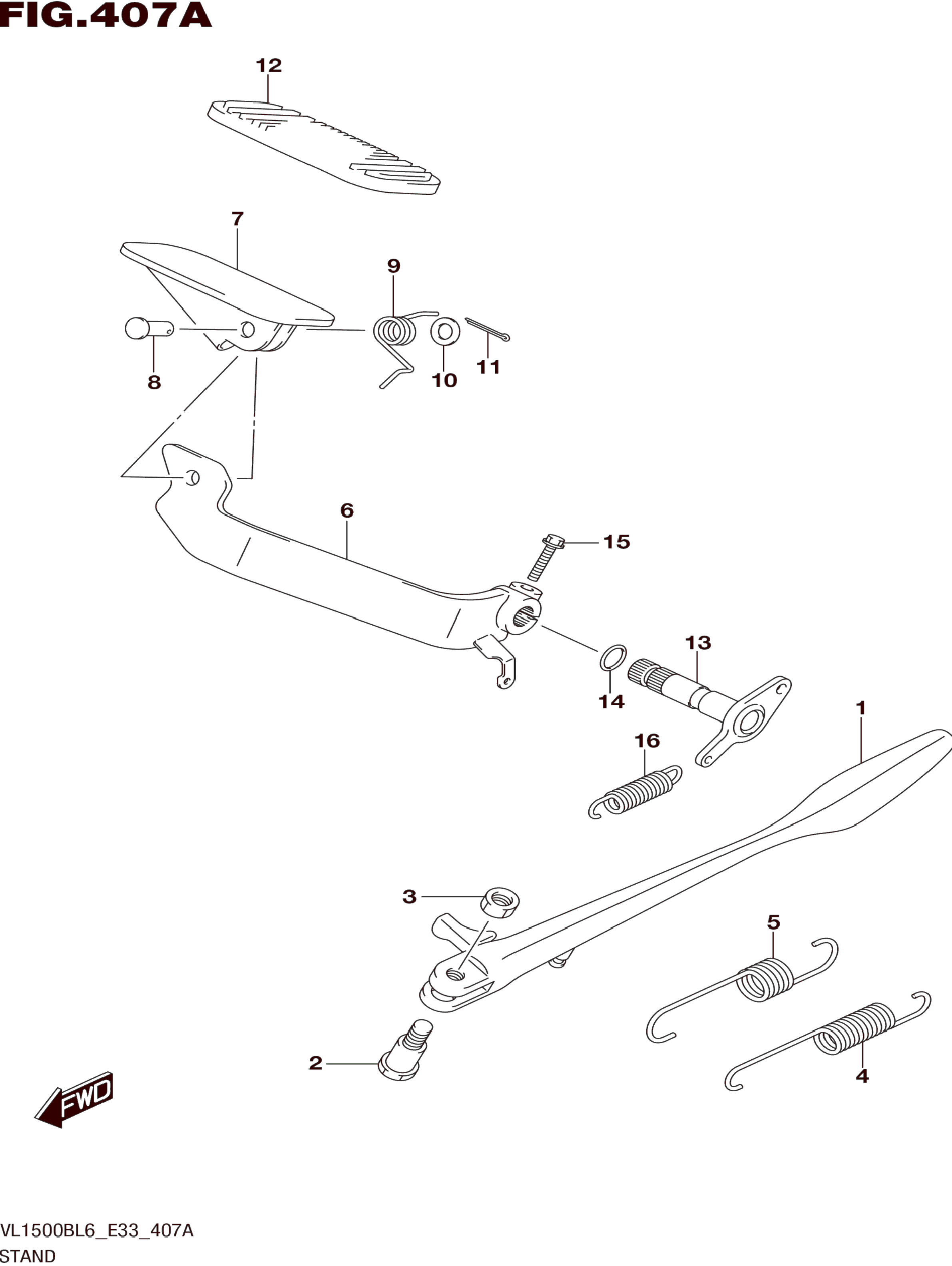 FIG.407A

12

7

9

8

10

11

6

15

13

14

1

16

3

5

2

4

FWD

VL1500BL6_E33_407A
STAND