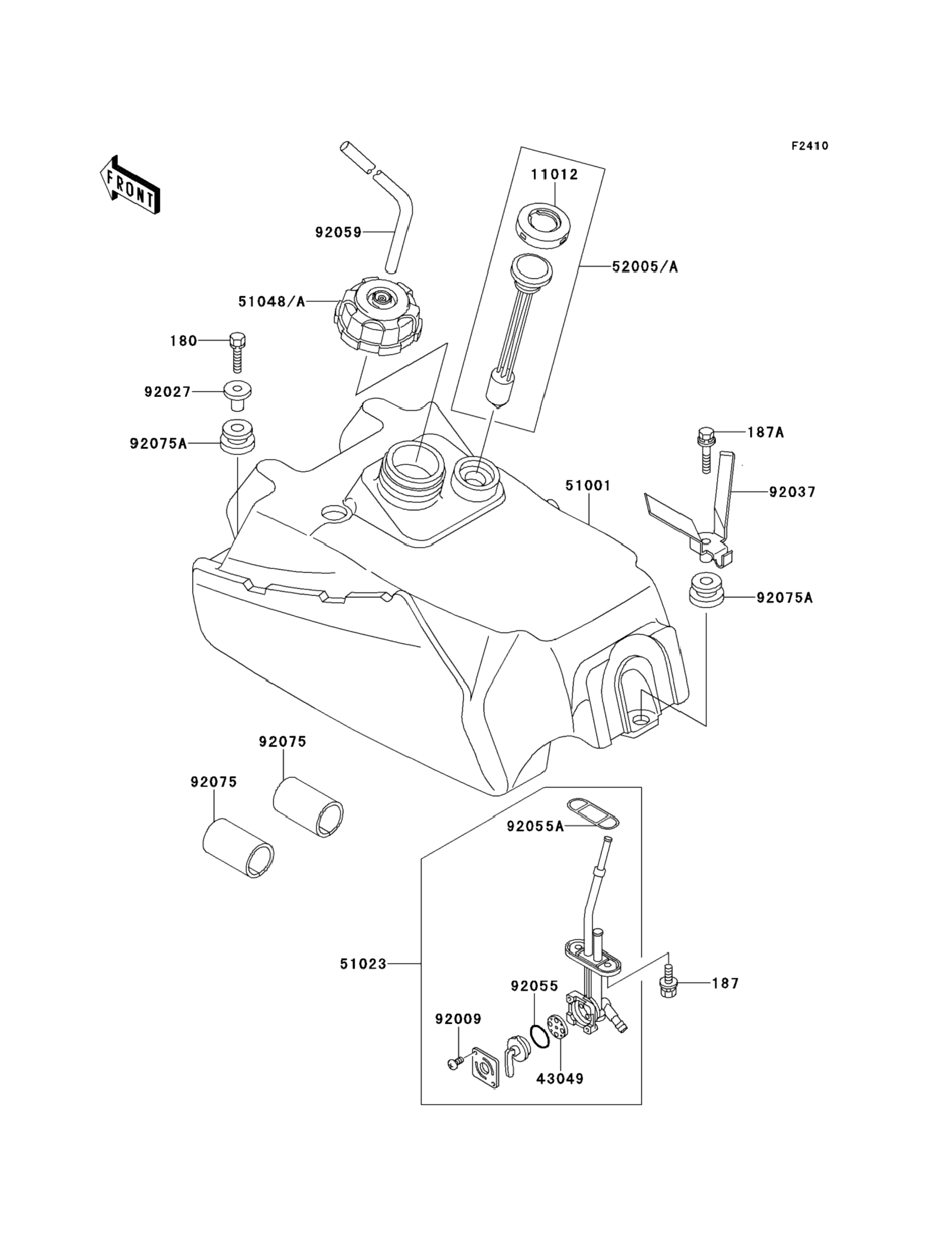 F2410

FRONT

11012

92059

52005/A

51048/A

180

92027

92075A

187A

51001

92037

92075A

92075

92075

92055A

51023

92055

187

92009

43049