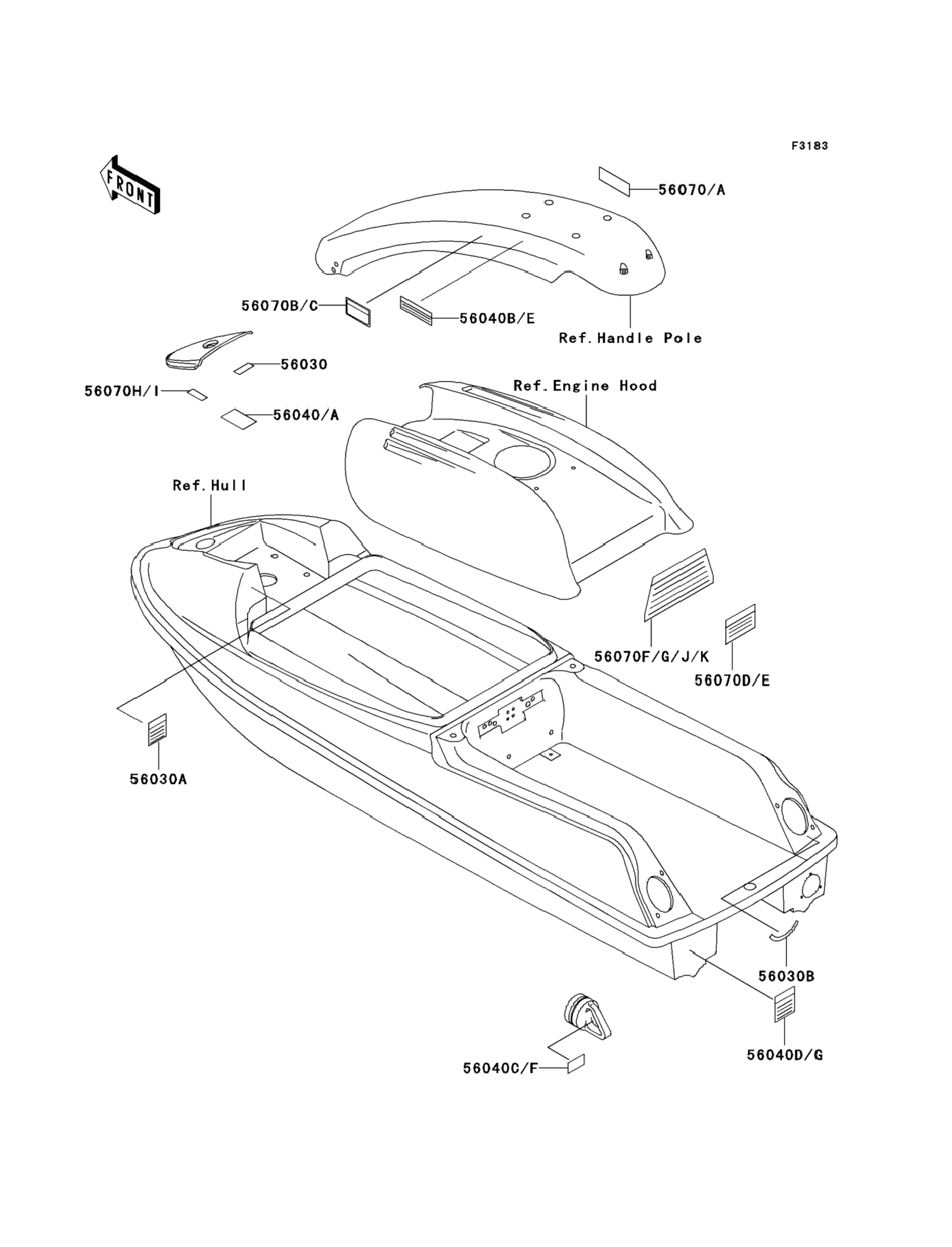 F3183

FRONT

56070/A

56070B/C

56040B/E

Ref.Handle Pole

56030

56070H/I

56040/A

Ref.Engine Hood

Ref.Hull

56070F/G/J/K

56070D/E

56030A

56030B

56040D/G

56040C/F