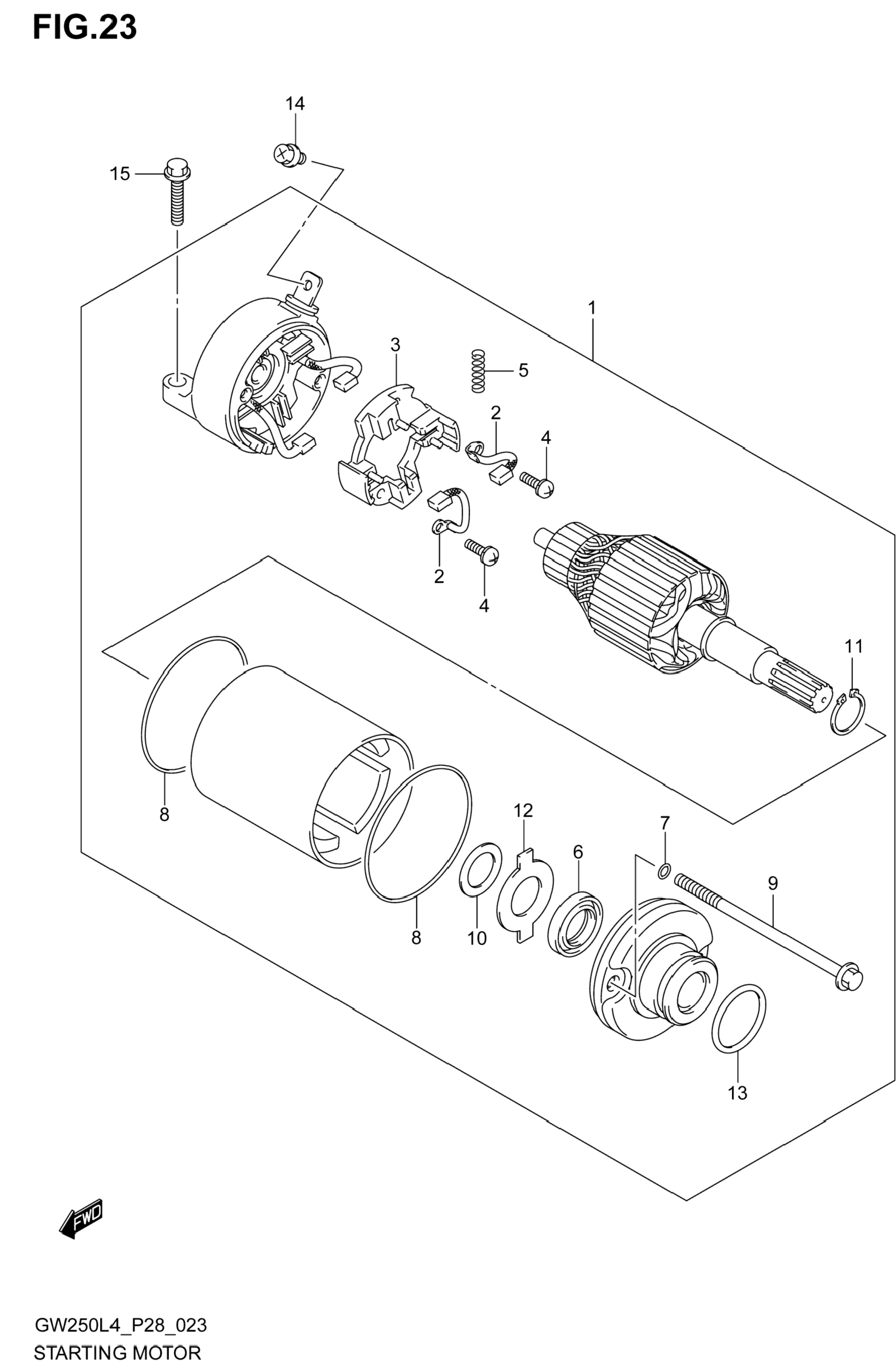 FIG.23

14

15

1

3

5

2

4

2

4

11

8

12

7

6

9

8

10

13

FWD

GW250L4_P28_023
STARTING MOTOR