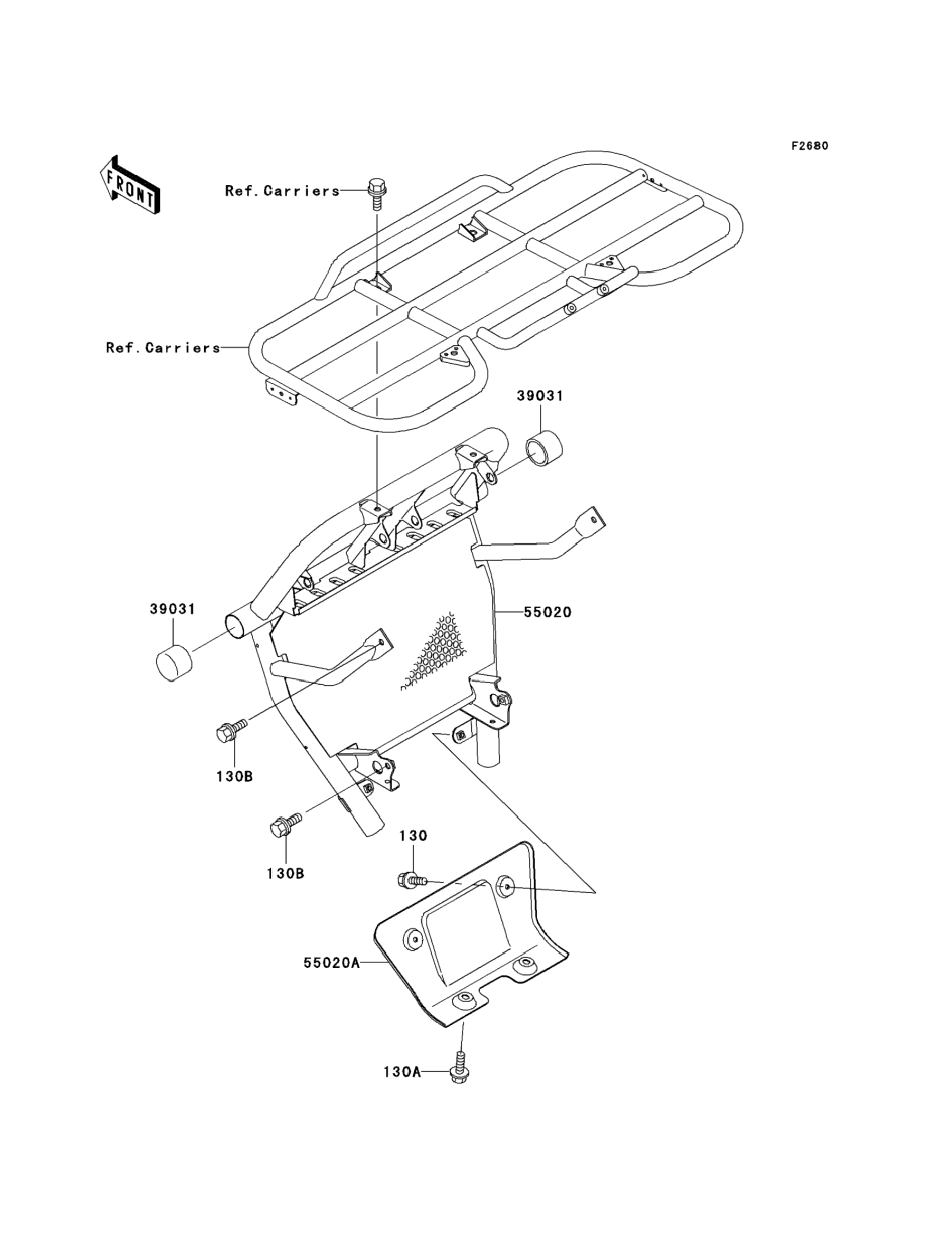 F2680

FRONT

Ref.Carriers

Ref.Carriers

39031

39031

55020

130B

130B

130

55020A

130A