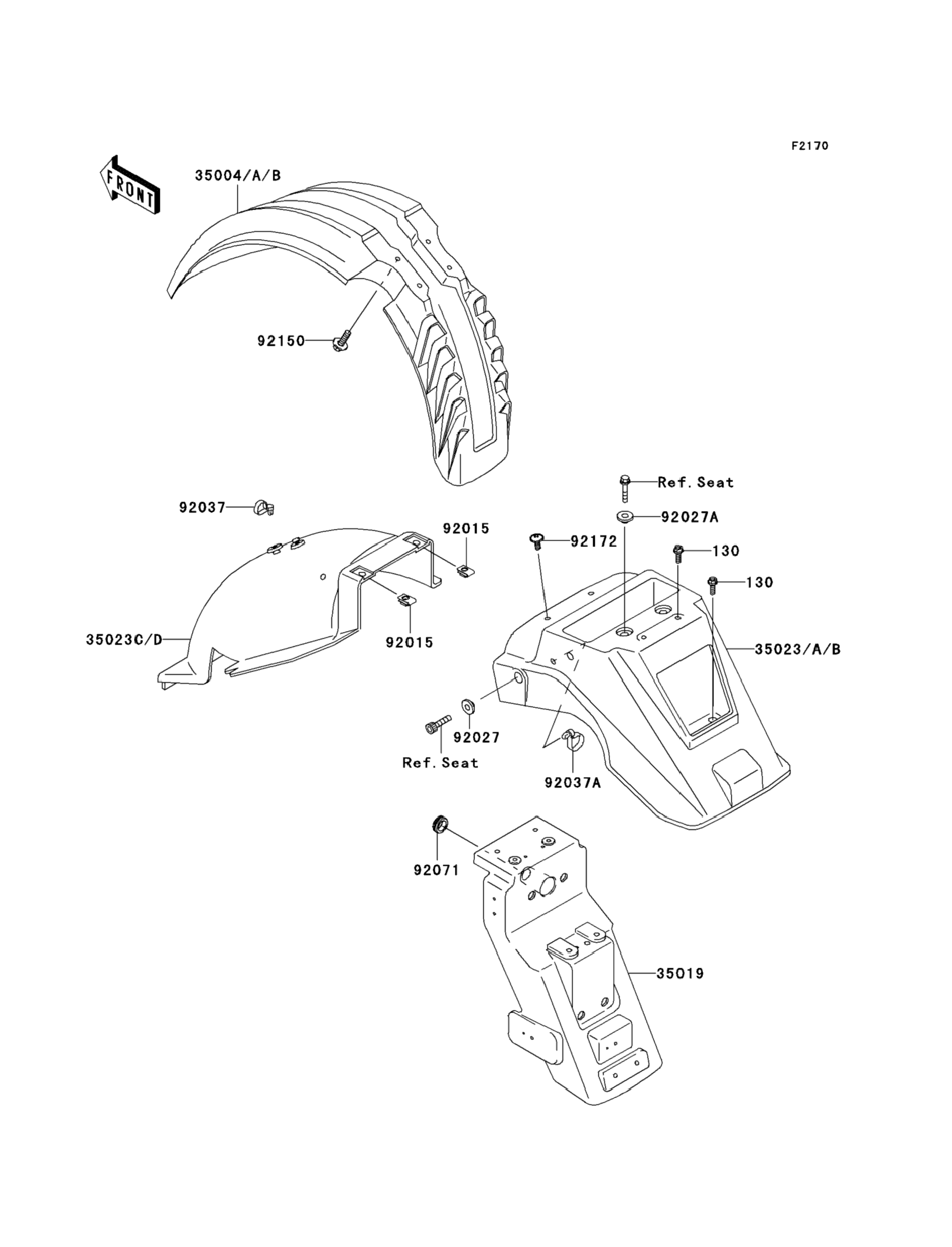 F2170

FRONT

35004/A/B

92150

92037

92015

92015

35023C/D

Ref. Seat

92027A

92172

130

130

35023/A/B

92027

Ref. Seat

92037A

92071

35019