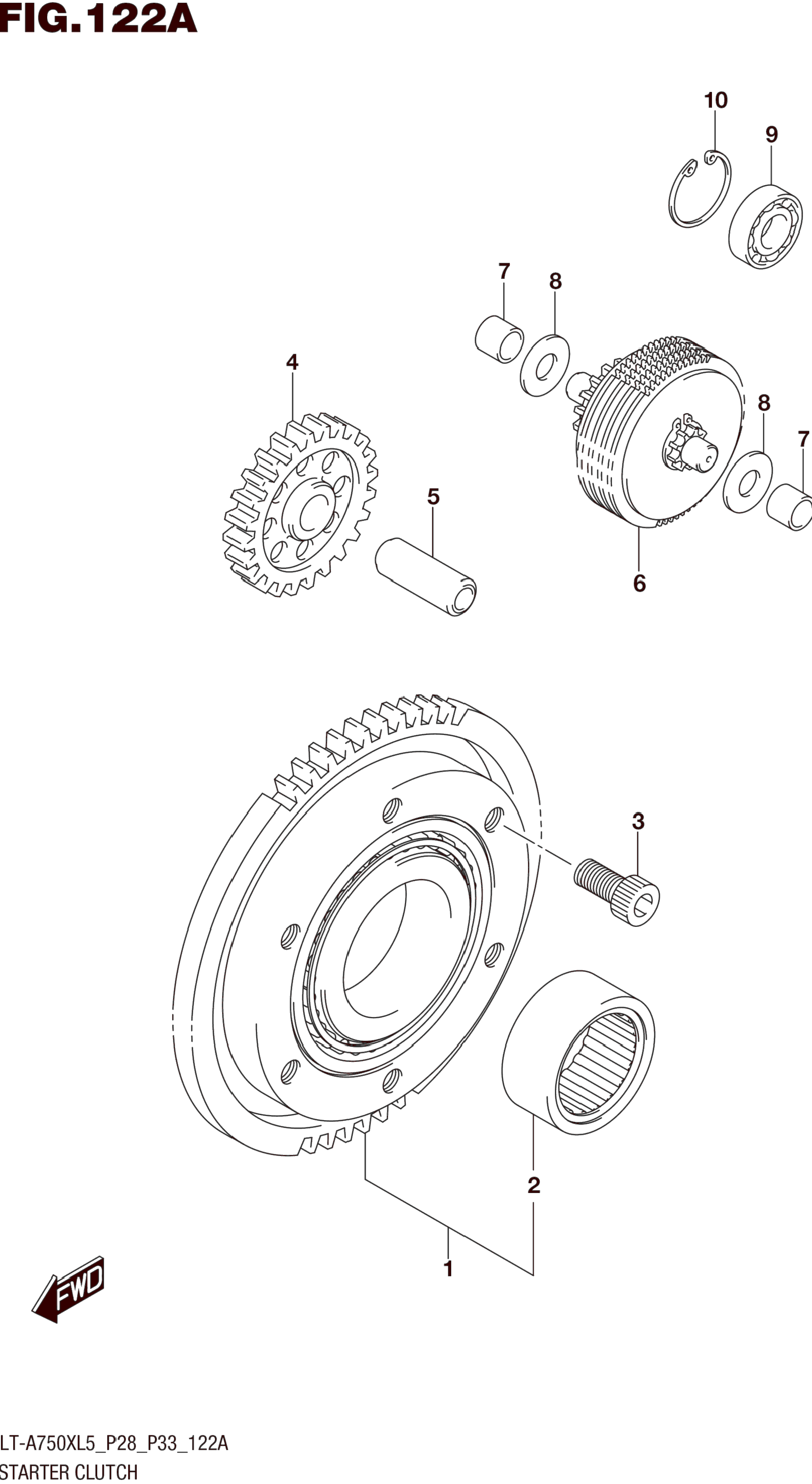 FIG.122A

10
9
7
8
4
8
7
5
6
3
2
1
FWD

LT-A750XL5_P28_P33_122A
STARTER CLUTCH