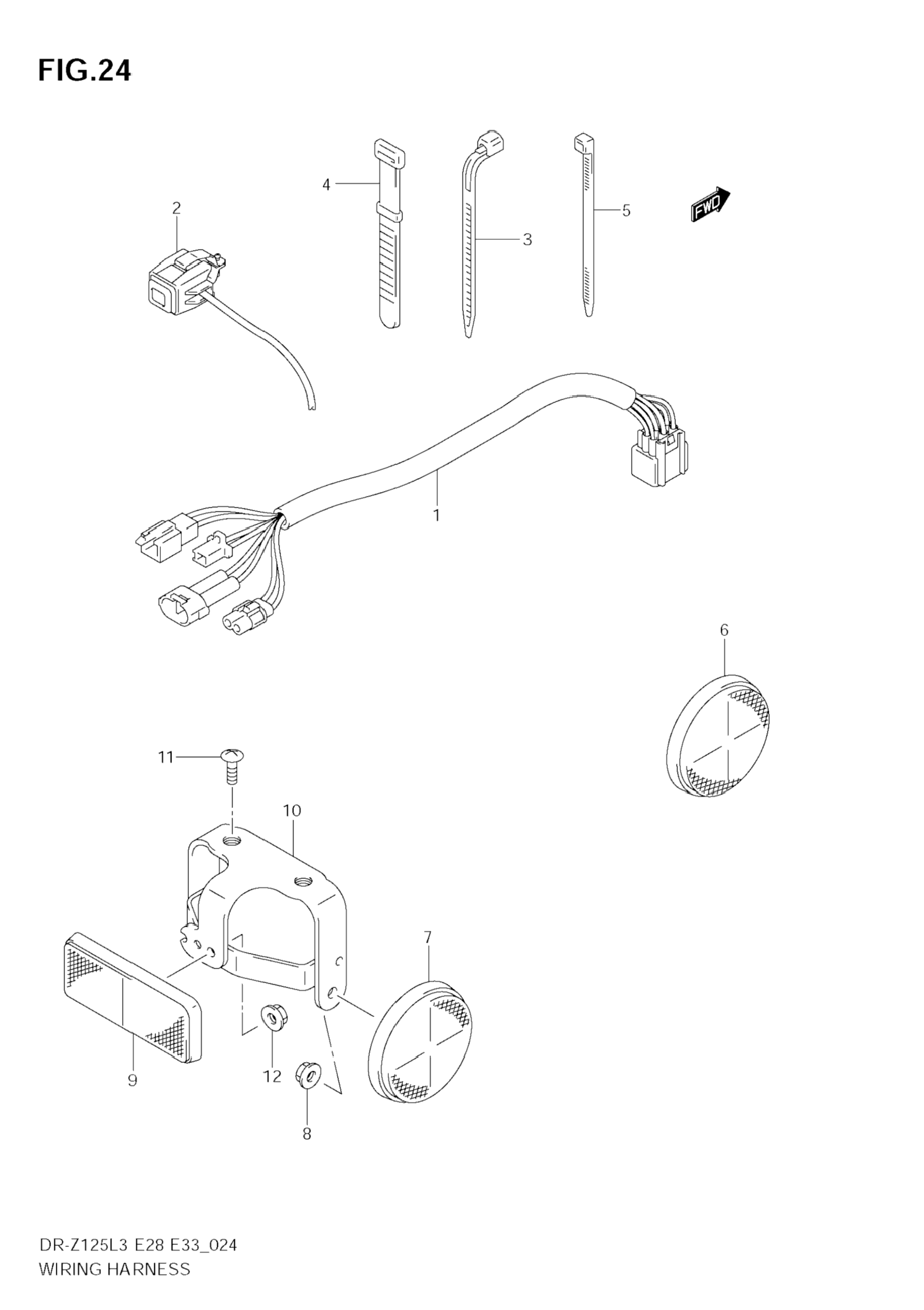 FIG.24

4
2
3
5
FWD
1
6
11
10
7
9
12
8

DR-Z125L3 E28 E33_024
WIRING HARNESS