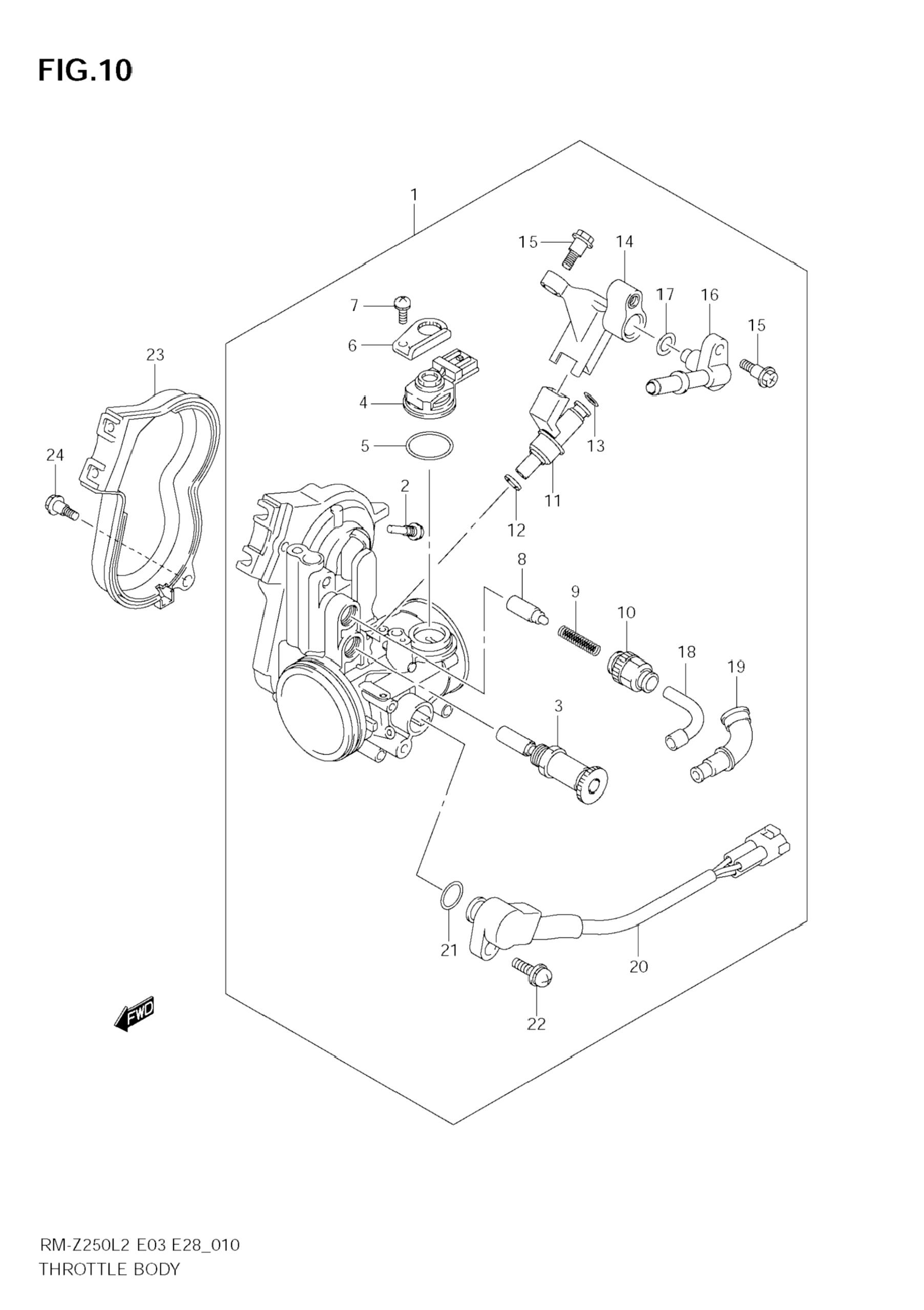 FIG.10

1

15

14

17

16

15

7

6

23

4

13

5

24

2

11

12

8

9

10

18

19

3

21

20

22

FWD

RM-Z250L2 E03 E28_010
THROTTLE BODY