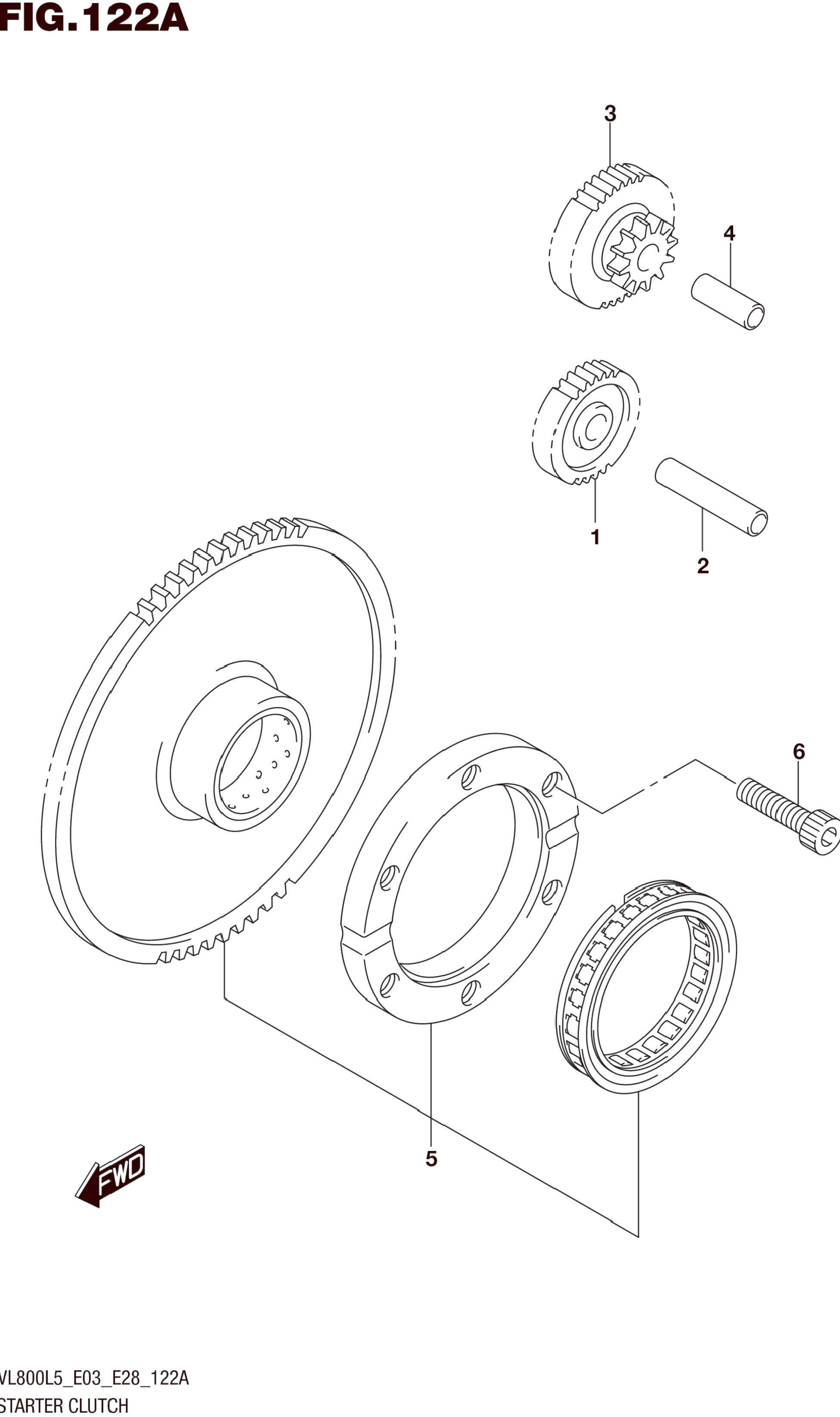 FIG.122A

3

4

1

2

6

5

FWD

VL800L5_E03_E28_122A
STARTER CLUTCH