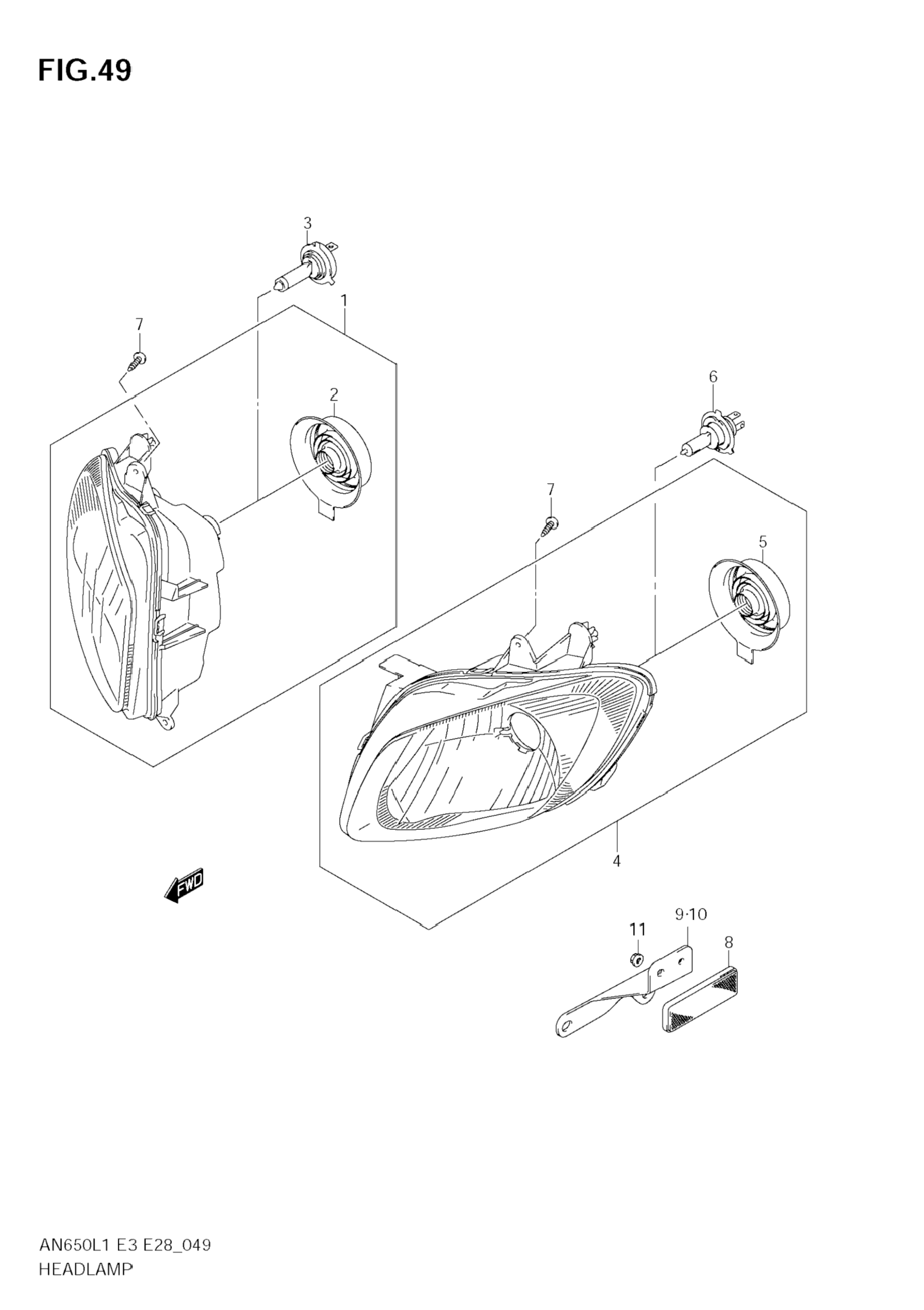 FIG.49

3

1

7

2

6

7

5

4

FWD

11

9·10

8

AN650L1 E3 E28_049
HEADLAMP