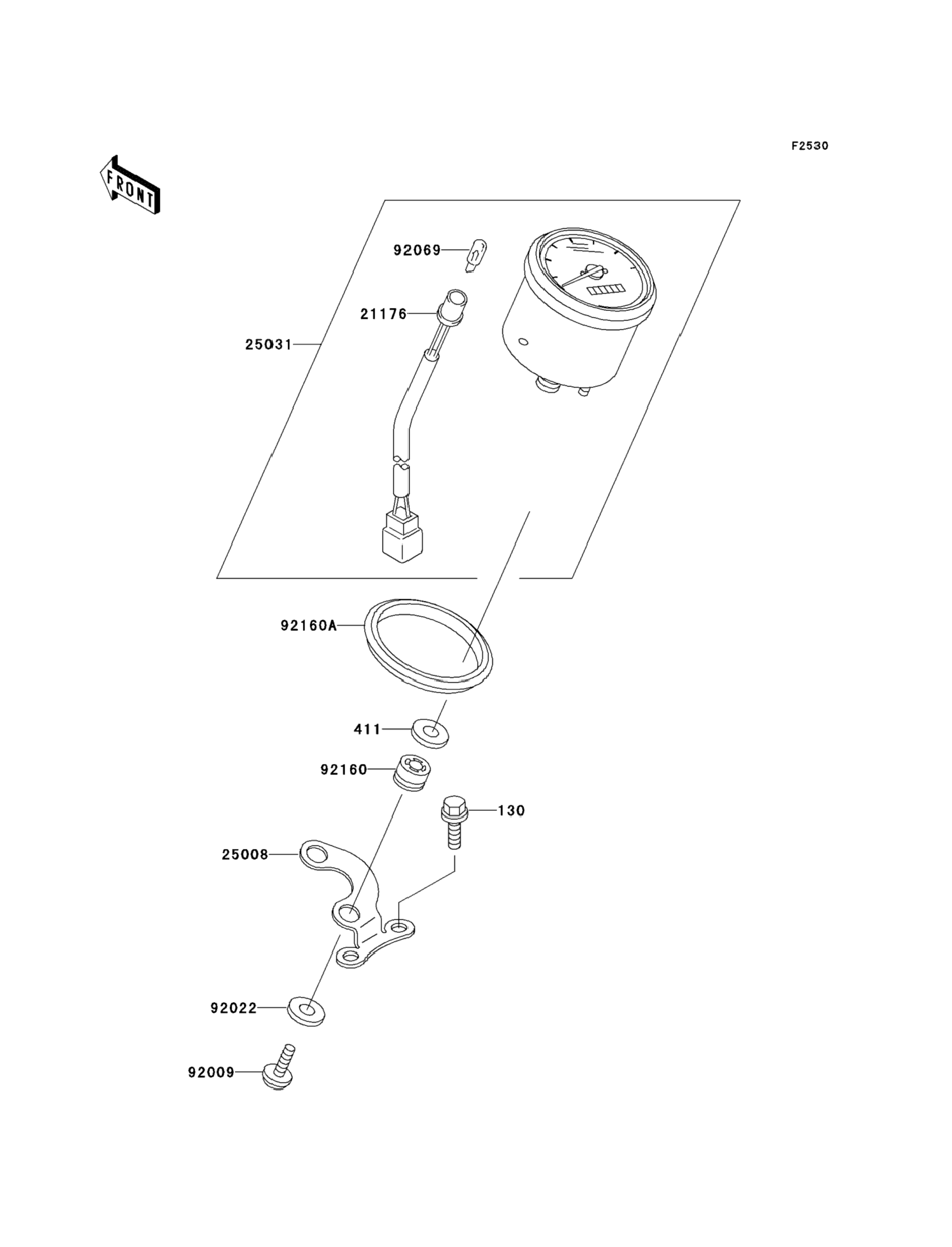 F2530

FRONT

92069

21176

25031

92160A

411

92160

130

25008

92022

92009