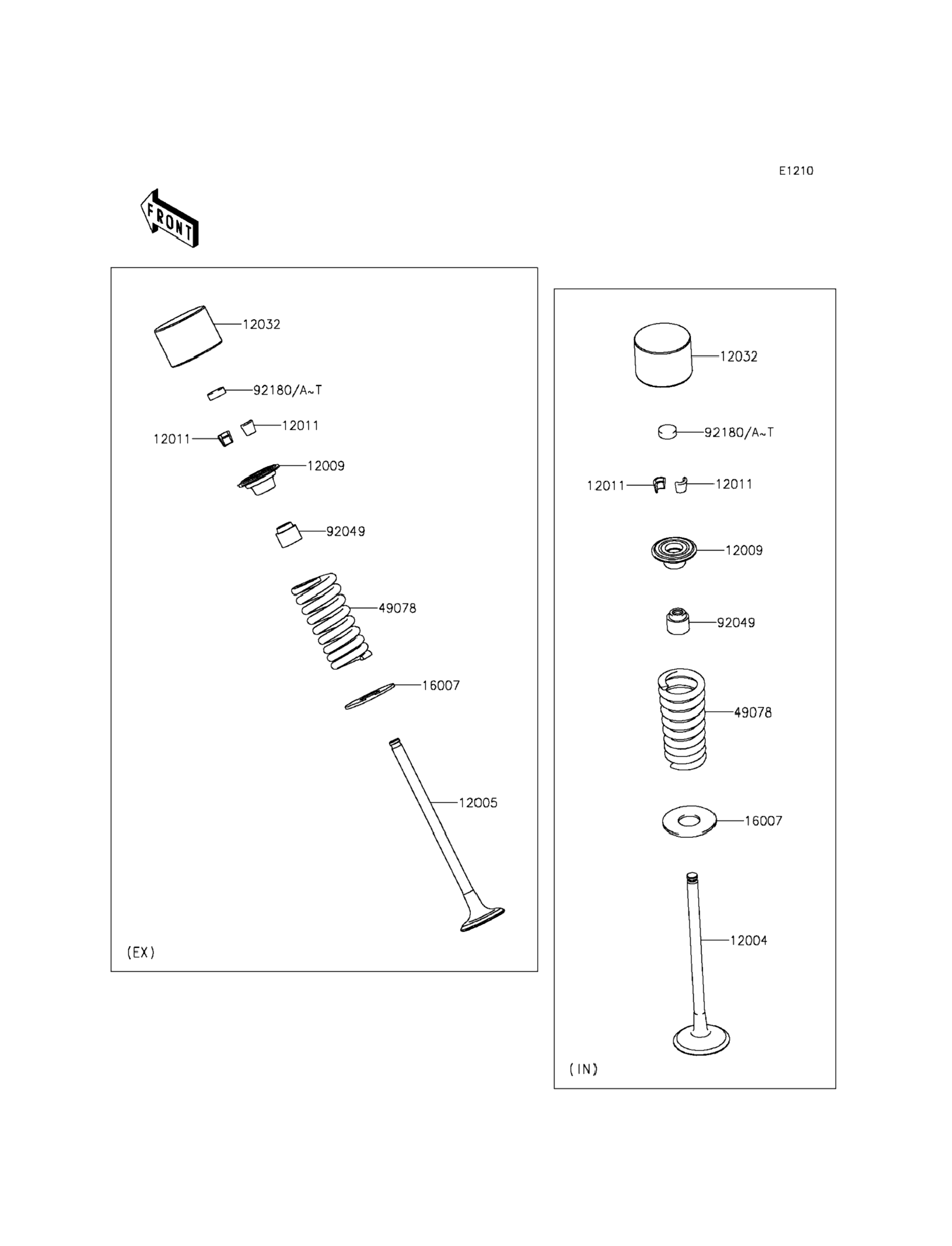 E1210

FRONT

12032
92180/A~T
12011
12011
12009
92049
49078
16007
12005
(EX)

12032
92180/A~T
12011
12011
12009
92049
49078
16007
12004
(IN)