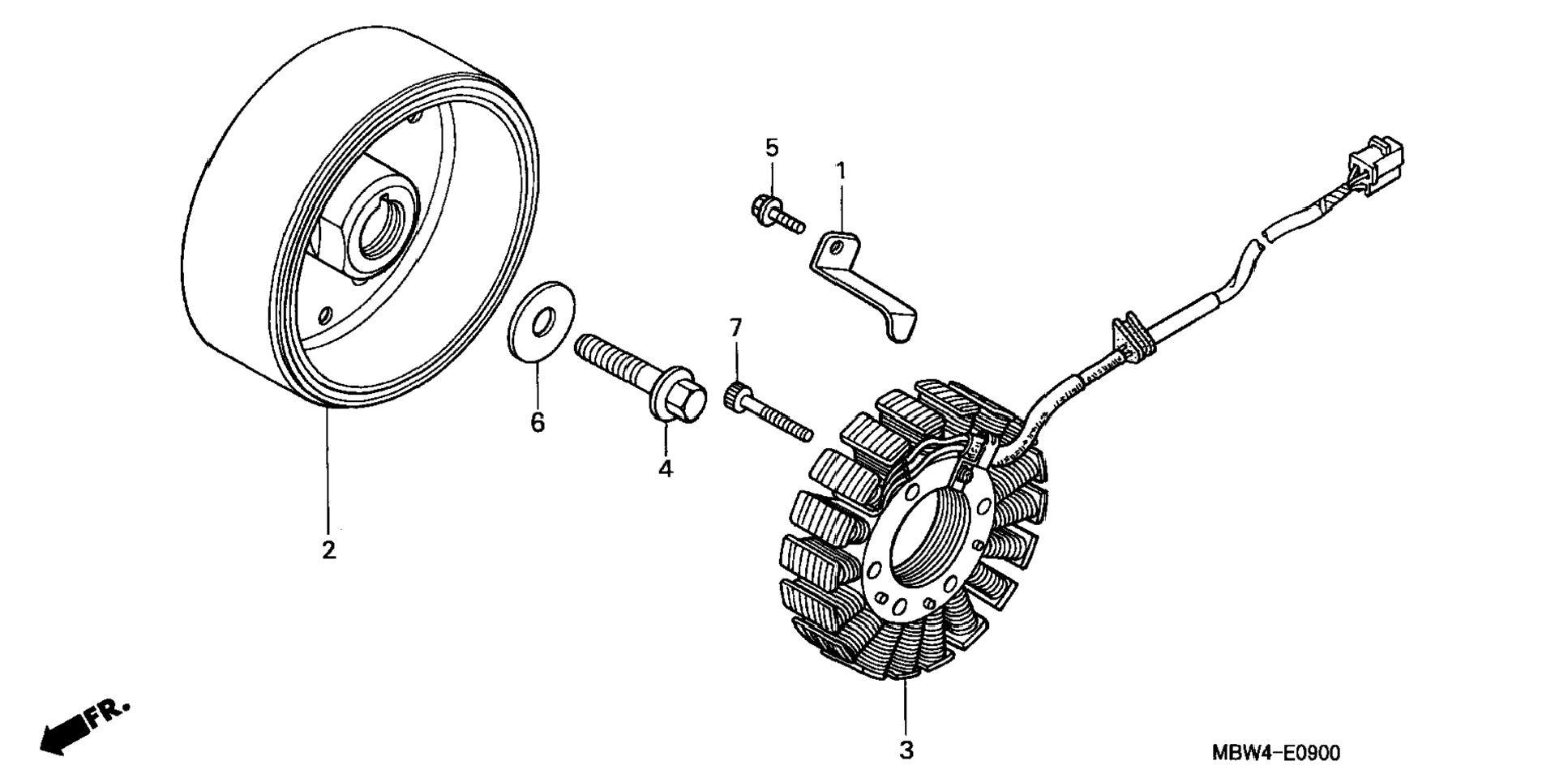 5
1
7
6
4
2
3
FR.
MBW4-E0900