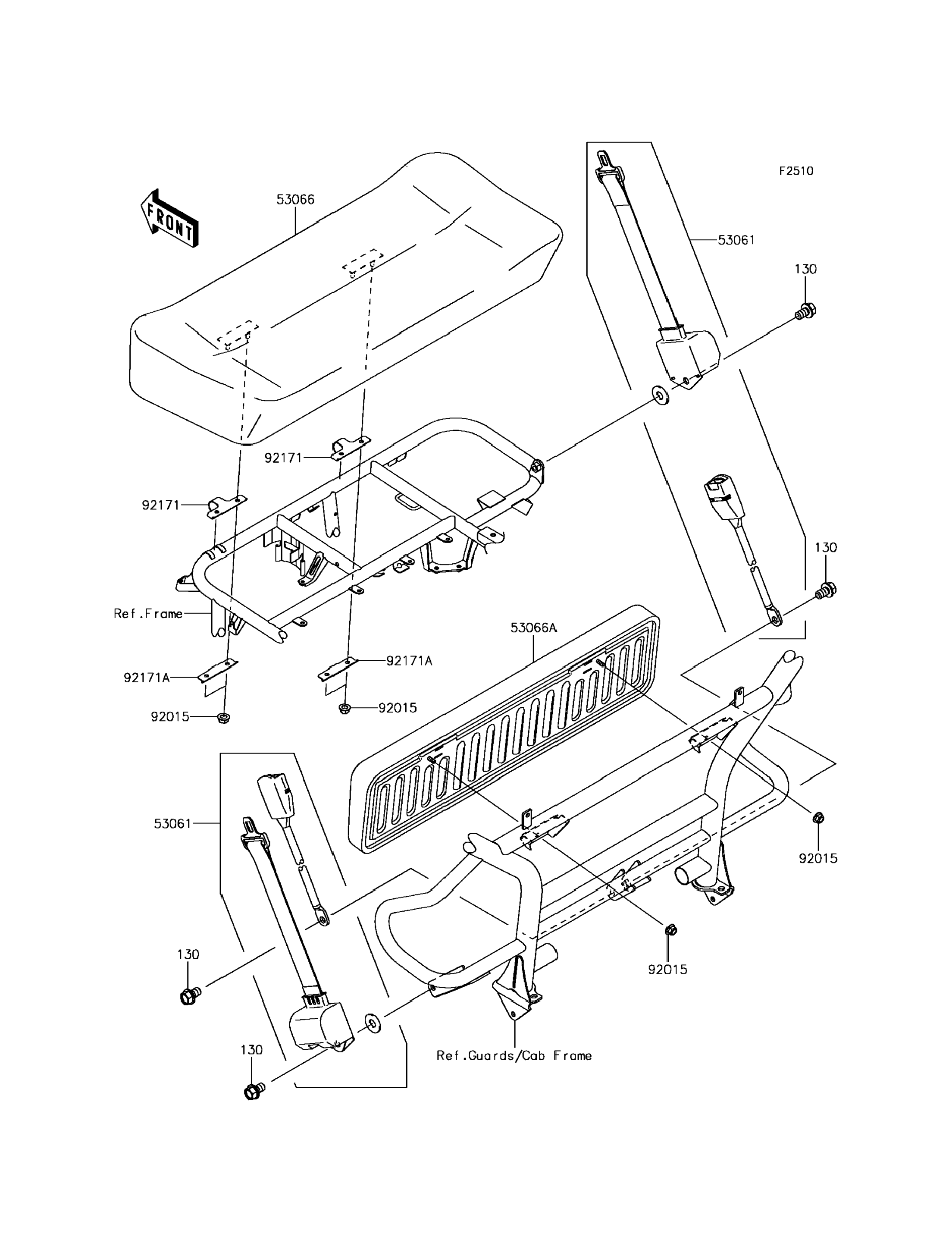 F2510

FRONT

53066

53061

130

92171

92171

130

Ref.Frame

53066A

92171A

92171A

92015

92015

53061

92015

130

92015

130

Ref.Guards/Cab Frame