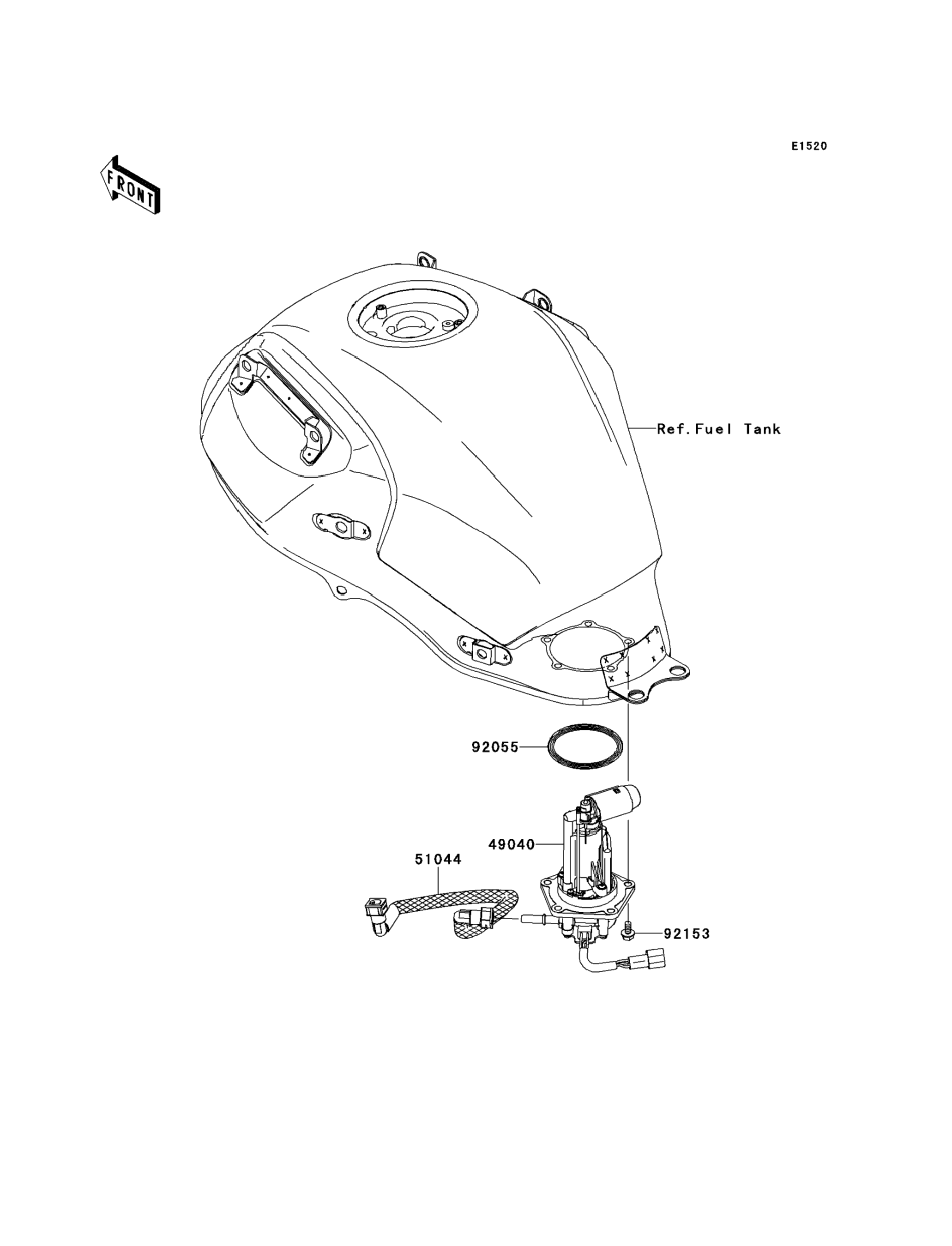 E1520

FRONT

Ref.Fuel Tank

92055

49040

51044

92153