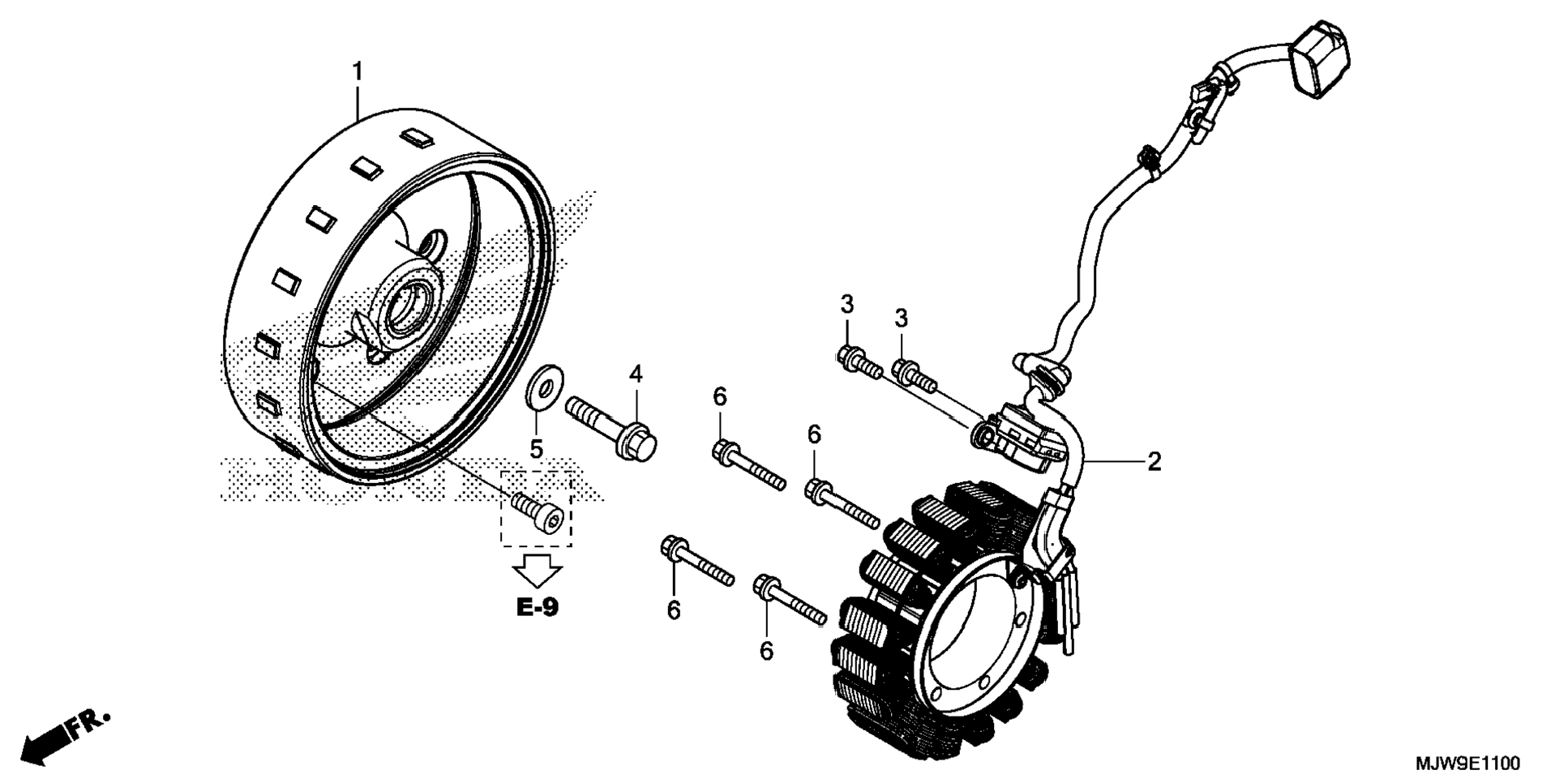 1

3

3

4

6

6

5

2

E-9

6

6

FR.

MJW9E1100