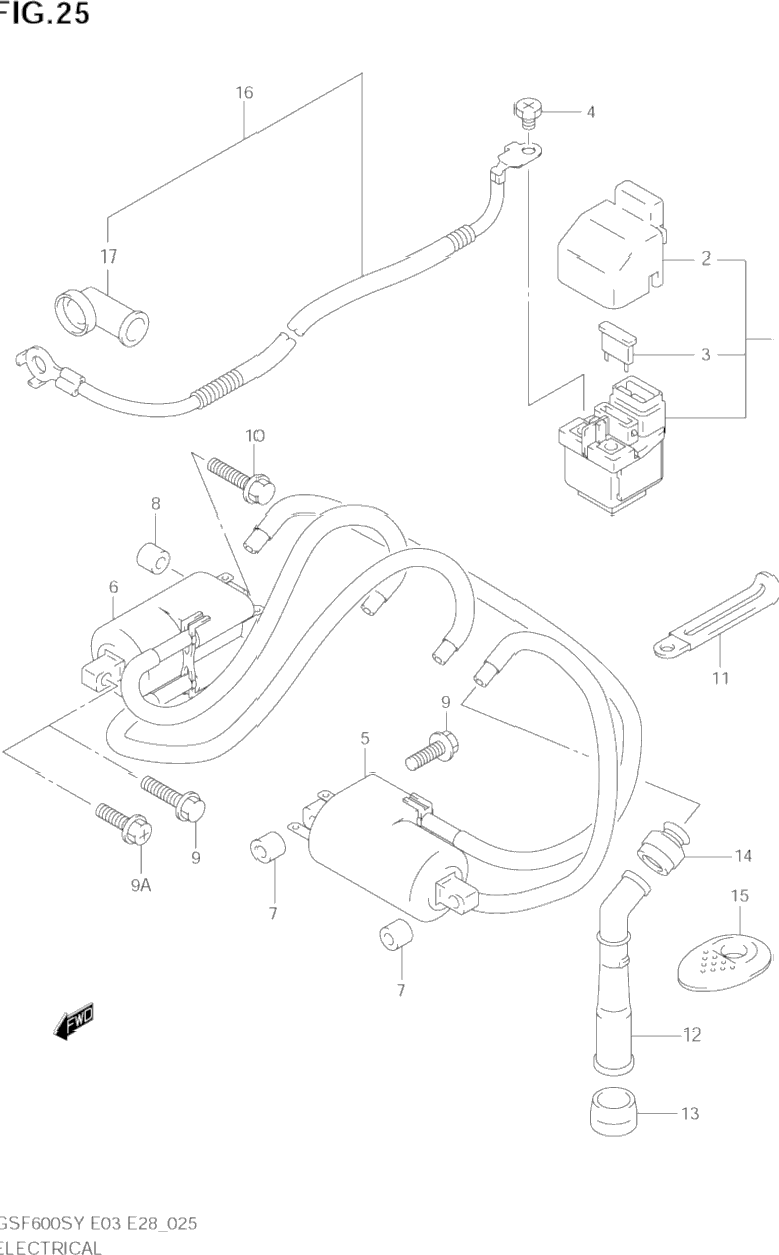 FIG.25

16
4
17
2
3
10
8
6
11
9
5
9
9A
7
14
15
7
FWD
12
13

GSF600SY E03 E28_025
ELECTRICAL