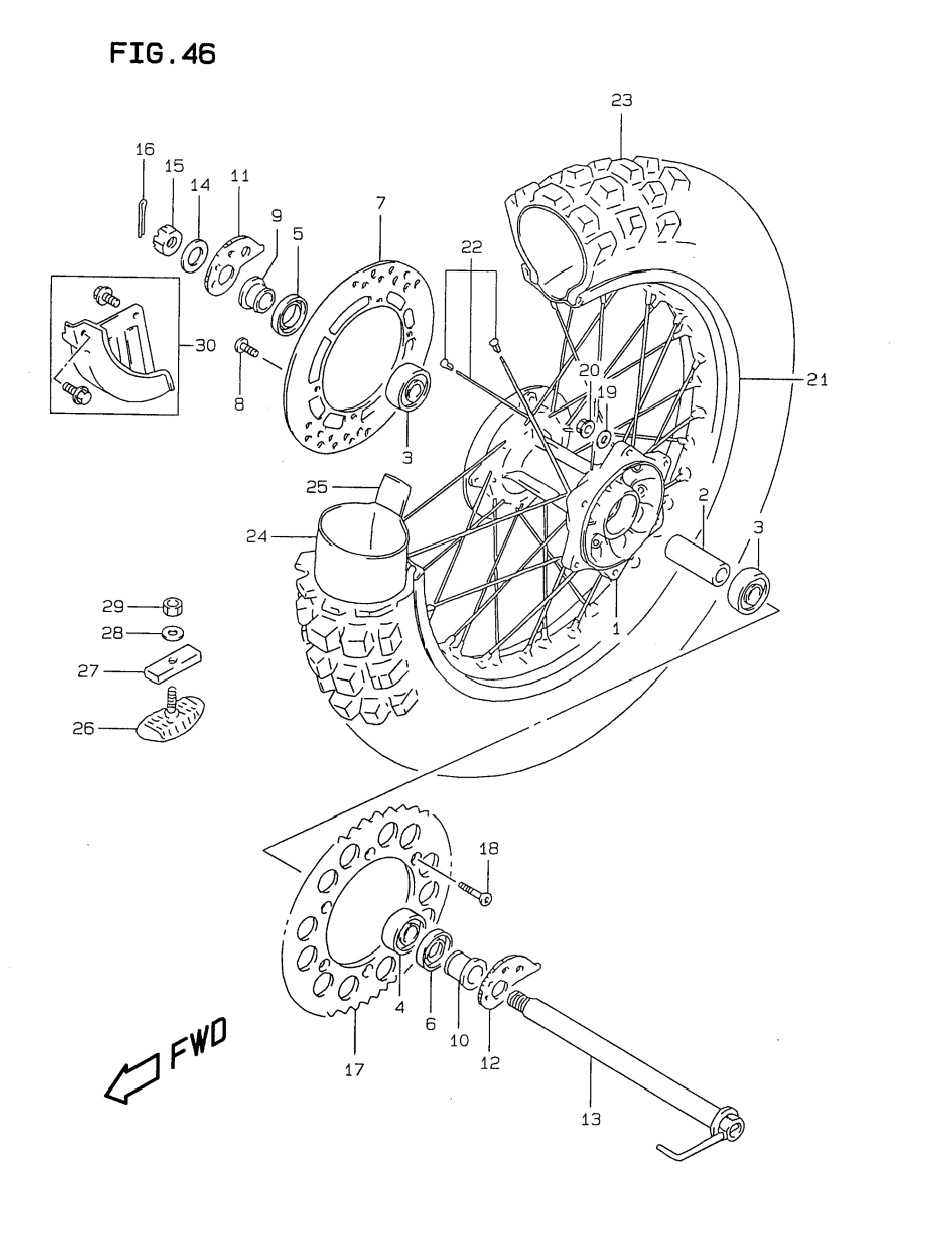 FIG.46

23
16
15
14
11
9
5
7
22
30
8
3
20
19
21
25
24
2
3
1
29
28
27
26
18
4
6
10
12
17
13
FWD