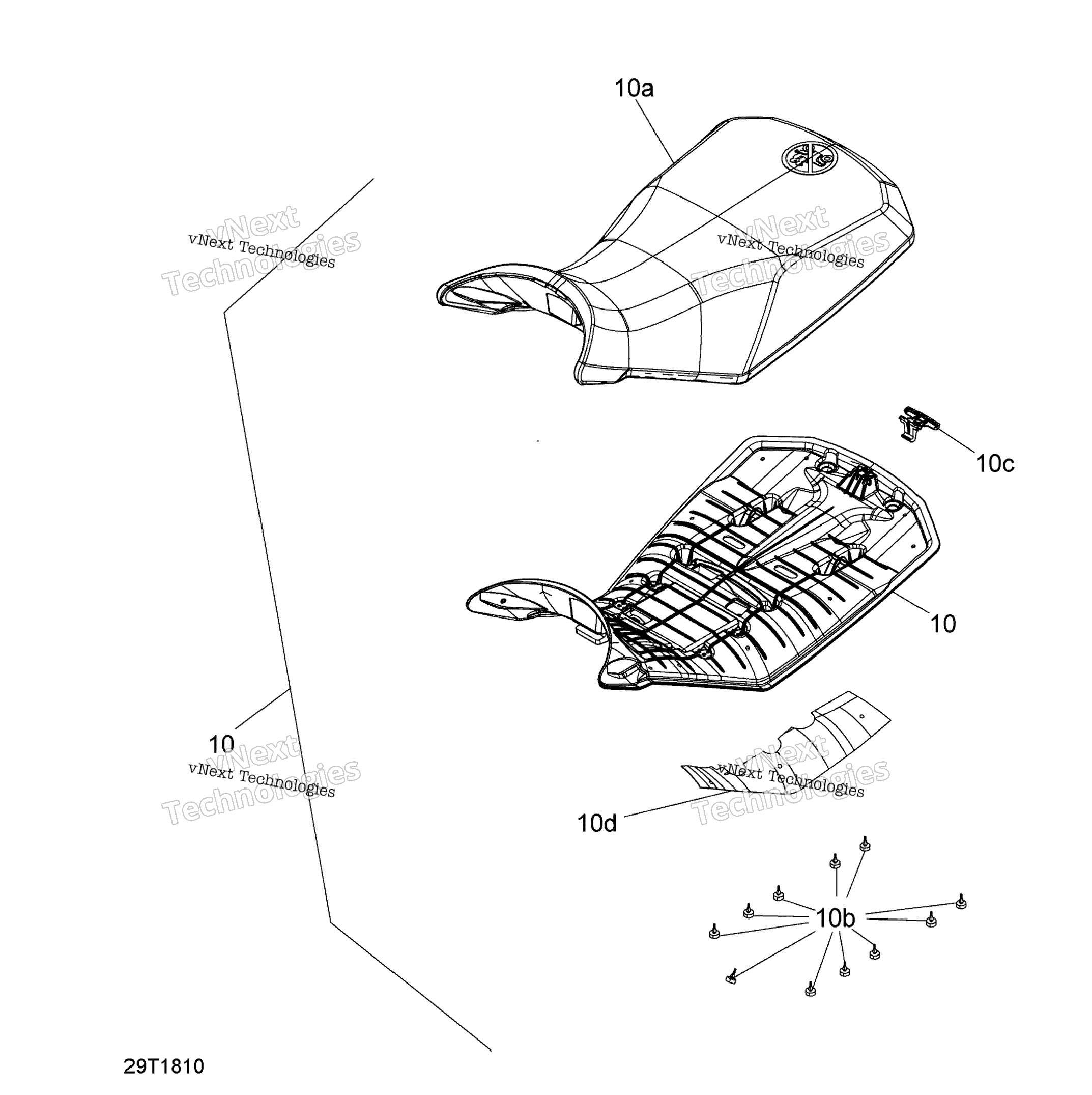 10a

vNext Technologies
vNext Technologies

vNext Technologies
vNext Technologies

10c

10

10

vNext Technologies
vNext Technologies

vNext Technologies
vNext Technologies

10d

10b

29T1810