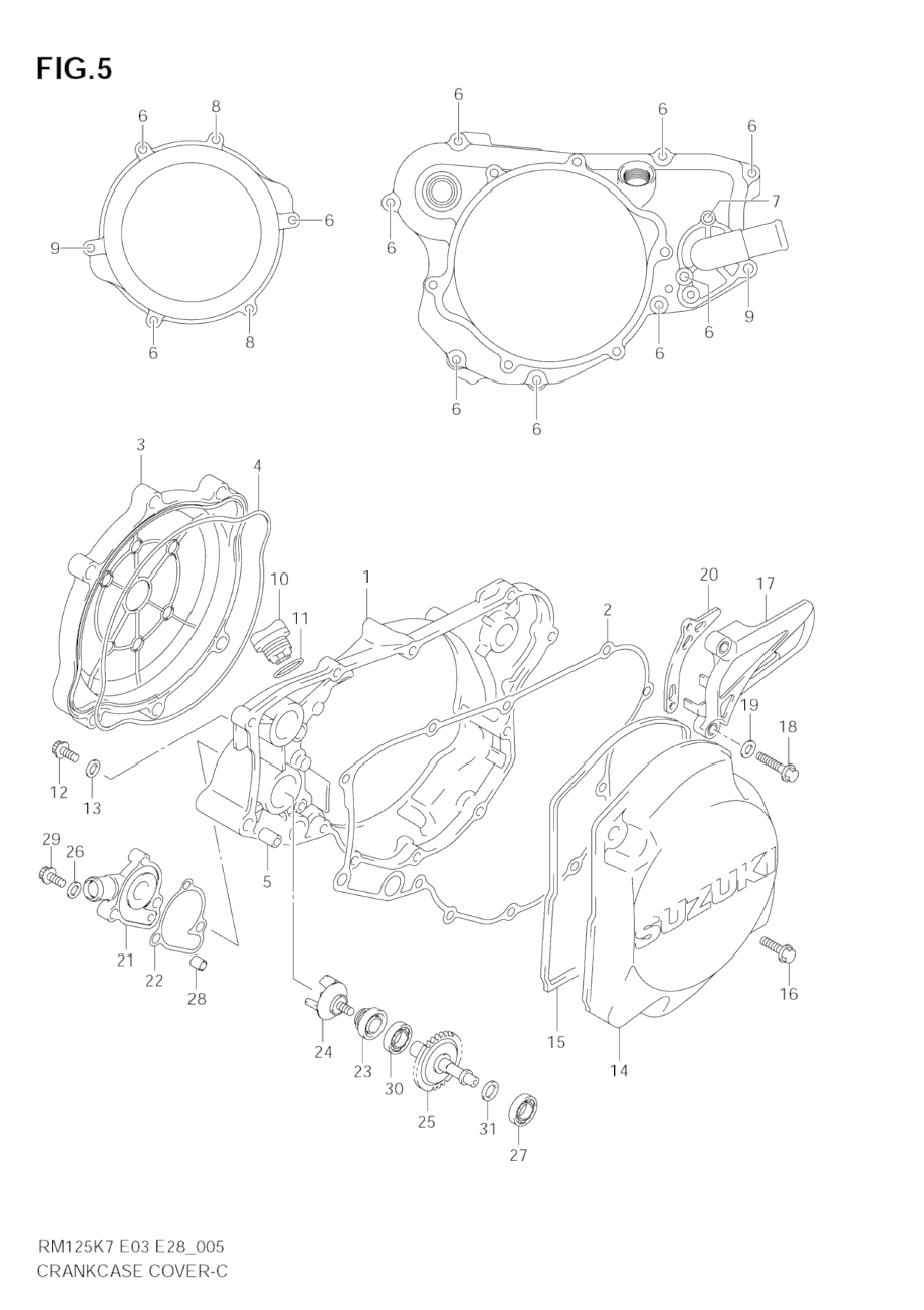 FIG.5

6
8
6
9
6
8

6
6
6
7
6
9
6
6
6
6

3
4
10
11
1
2
20
17
19
18
12
13
29
26
5
21
22
28
24
23
30
25
31
27
15
14
16

SUZUKI

RM125K7 E03 E28_005
CRANKCASE COVER-C