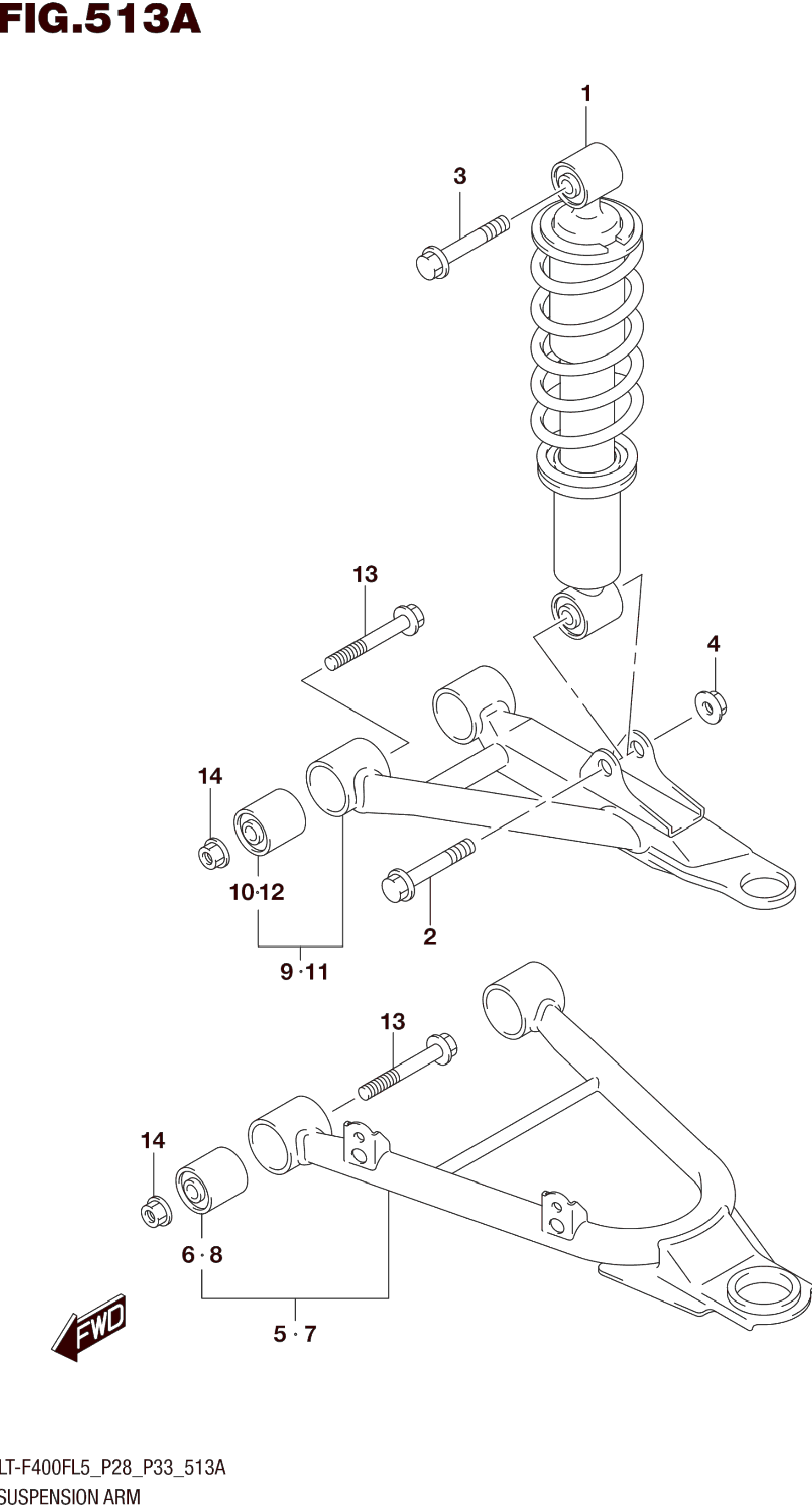 FIG.513A

1

3

13

4

14

10·12

2

9·11

13

14

6·8

5·7

FWD

LT-F400FL5_P28_P33_513A
SUSPENSION ARM