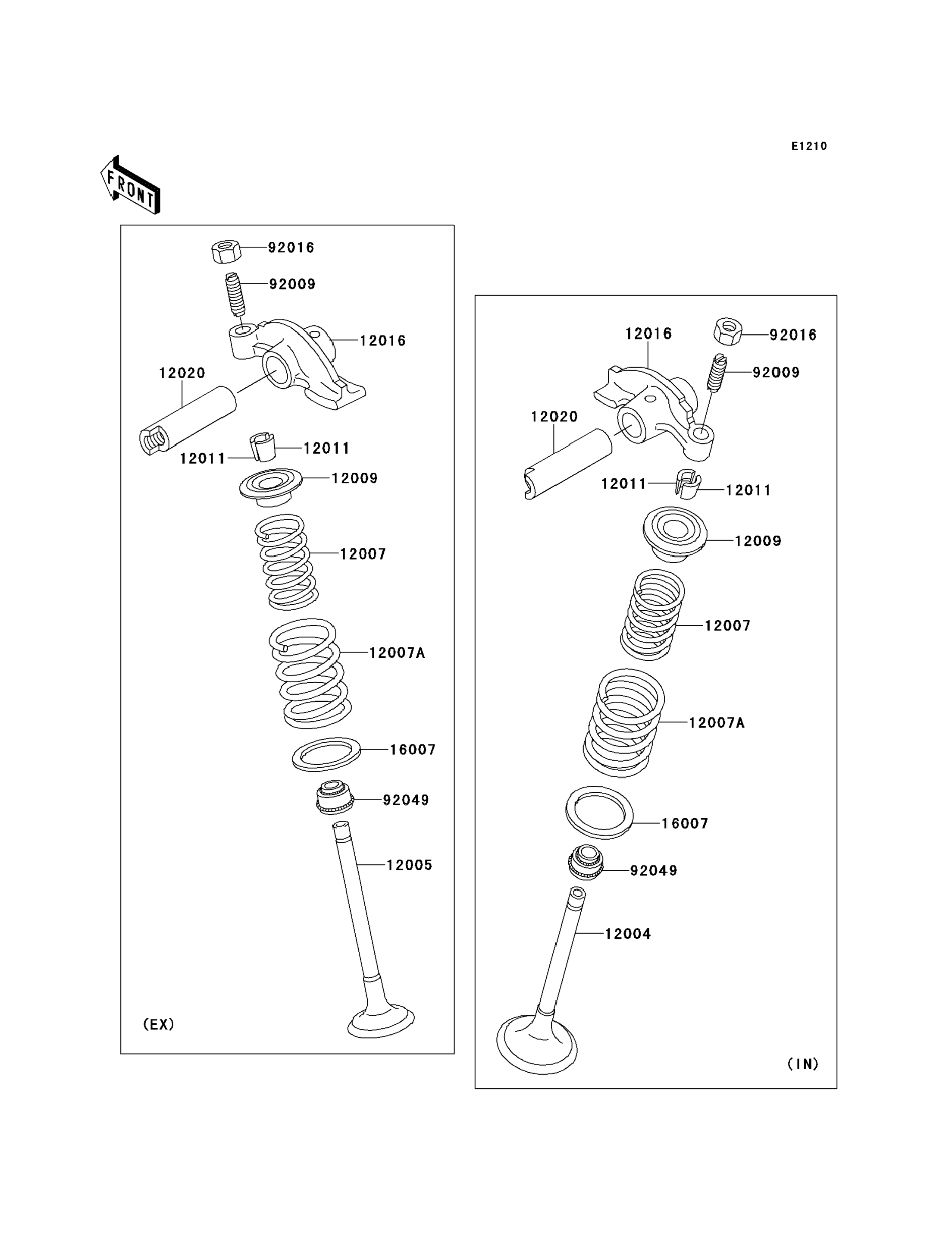 E1210

FRONT

92016
92009
12016
12020
12011
12011
12009
12007
12007A
16007
92049
12005
(EX)

12016
92016
92009
12020
12011
12011
12009
12007
12007A
16007
92049
12004
(IN)